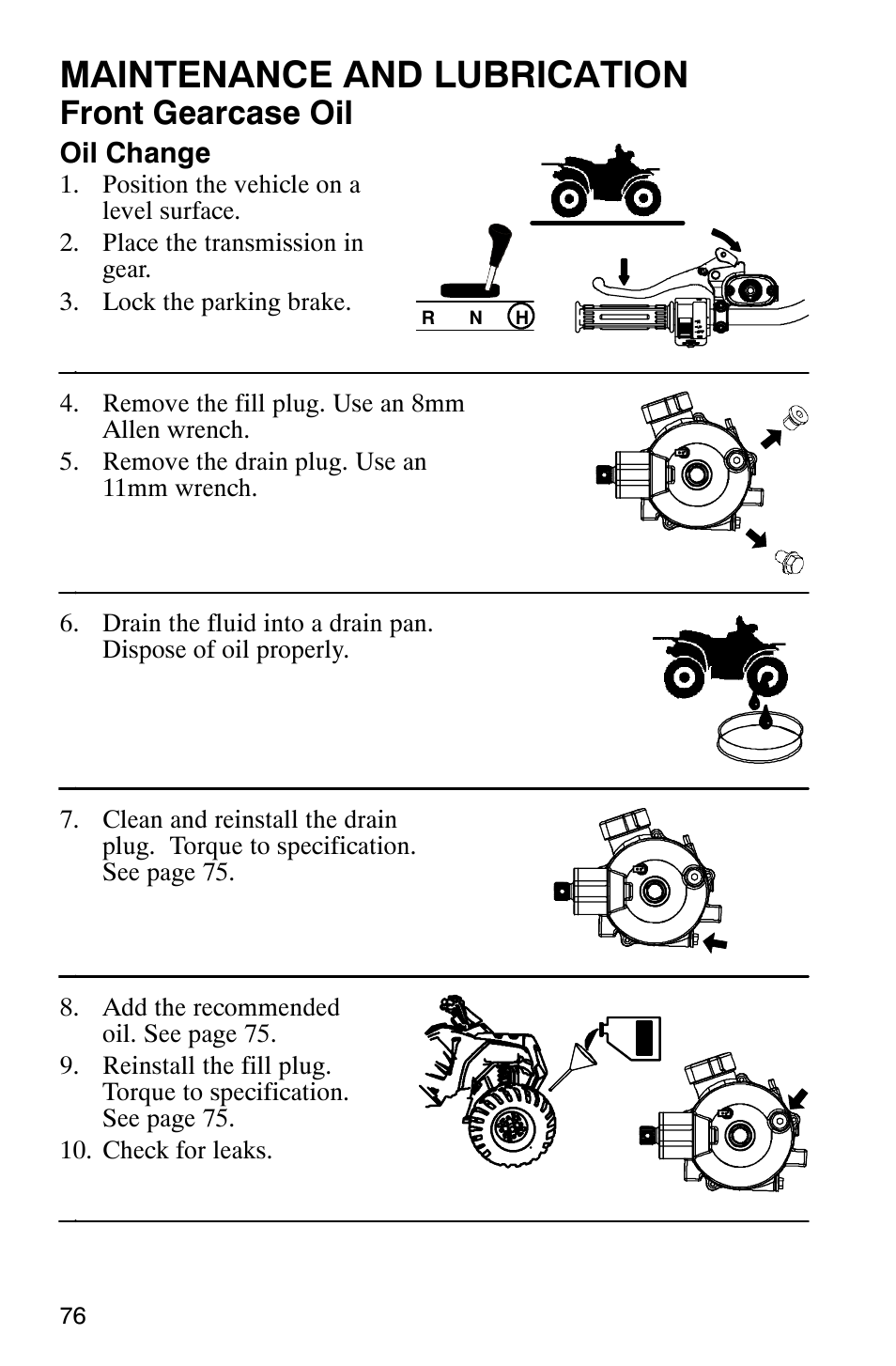 MAINTENANCE AND LUBRICATION
Front Gearcase Oil

Oil Change

1. Position the vehicle on a level surface.
2. Place the transmission in gear.
3. Lock the parking brake.

R N H

4. Remove the fill plug. Use an 8mm Allen wrench.
5. Remove the drain plug. Use an 11mm wrench.

6. Drain the fluid into a drain pan. Dispose of oil properly.

7. Clean and reinstall the drain plug. Torque to specification. See page 75.

8. Add the recommended oil. See page 75.
9. Reinstall the fill plug. Torque to specification. See page 75.
10. Check for leaks.

76