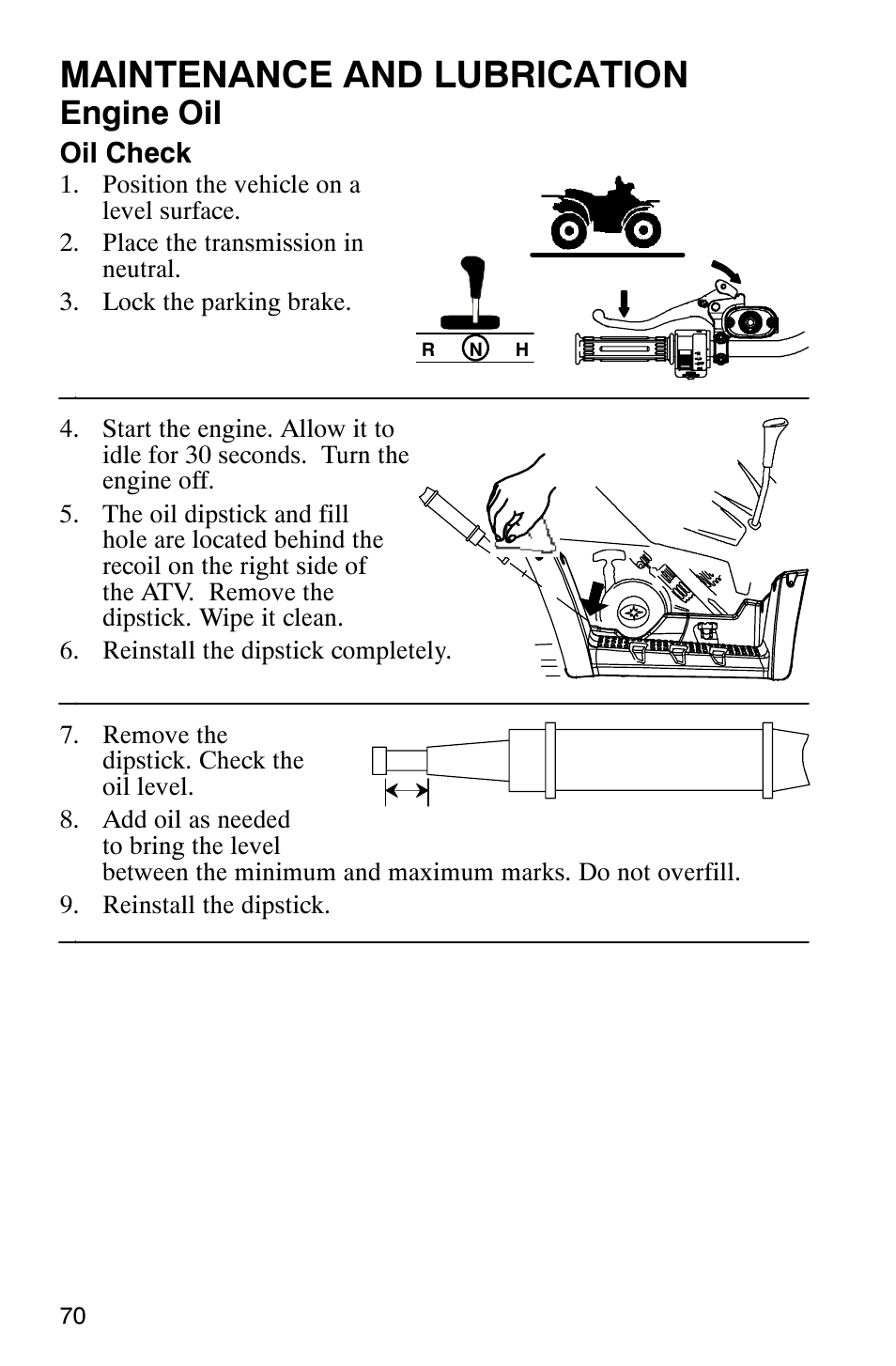 MAINTENANCE AND LUBRICATION
Engine Oil
Oil Check

1. Position the vehicle on a level surface.
2. Place the transmission in neutral.
3. Lock the parking brake.

R N H

4. Start the engine. Allow it to idle for 30 seconds. Turn the engine off.
5. The oil dipstick and fill hole are located behind the recoil on the right side of the ATV. Remove the dipstick. Wipe it clean.
6. Reinstall the dipstick completely.

7. Remove the dipstick. Check the oil level.
8. Add oil as needed to bring the level between the minimum and maximum marks. Do not overfill.
9. Reinstall the dipstick.

70