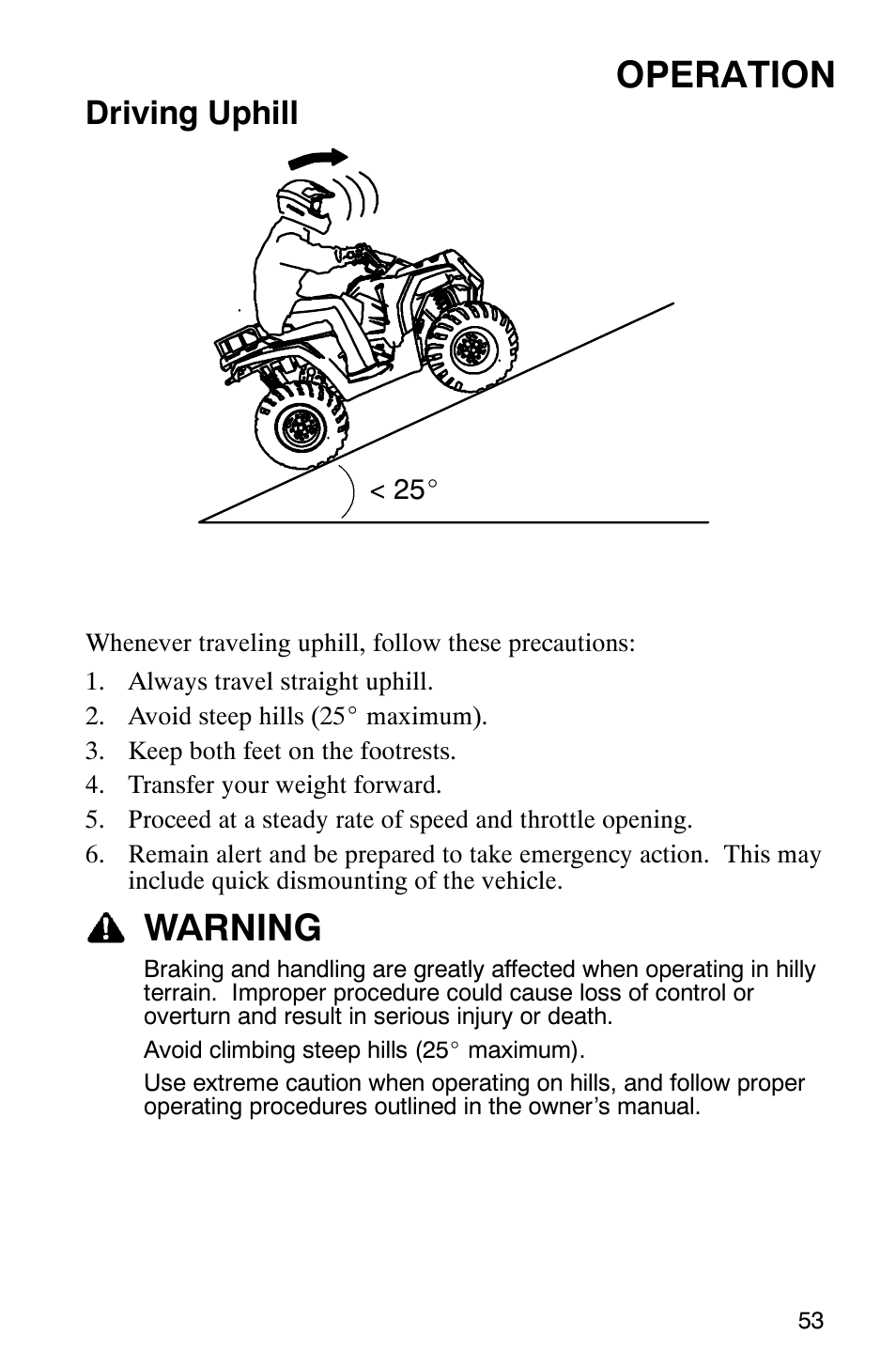 OPERATION

Driving Uphill

< 25°

Whenever traveling uphill, follow these precautions:

1. Always travel straight uphill.
2. Avoid steep hills (25° maximum).
3. Keep both feet on the footrests.
4. Transfer your weight forward.
5. Proceed at a steady rate of speed and throttle opening.
6. Remain alert and be prepared to take emergency action. This may include quick dismounting of the vehicle.

WARNING

Braking and handling are greatly affected when operating in hilly terrain. Improper procedure could cause loss of control or overturn and result in serious injury or death.

Avoid climbing steep hills (25° maximum).

Use extreme caution when operating on hills, and follow proper operating procedures outlined in the owner's manual.

53