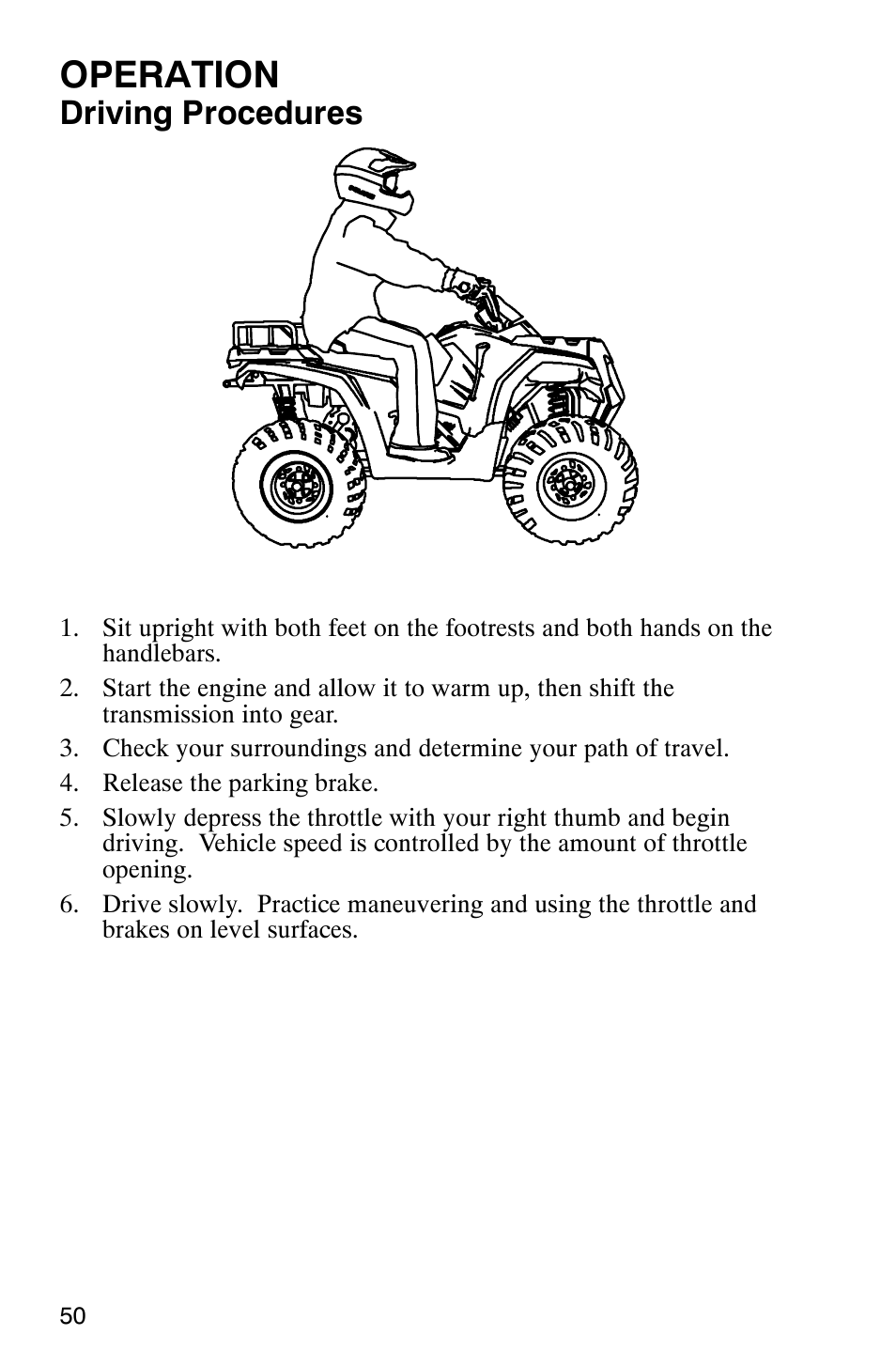 OPERATION
Driving Procedures

1. Sit upright with both feet on the footrests and both hands on the handlebars.
2. Start the engine and allow it to warm up, then shift the transmission into gear.
3. Check your surroundings and determine your path of travel.
4. Release the parking brake.
5. Slowly depress the throttle with your right thumb and begin driving. Vehicle speed is controlled by the amount of throttle opening.
6. Drive slowly. Practice maneuvering and using the throttle and brakes on level surfaces.

50