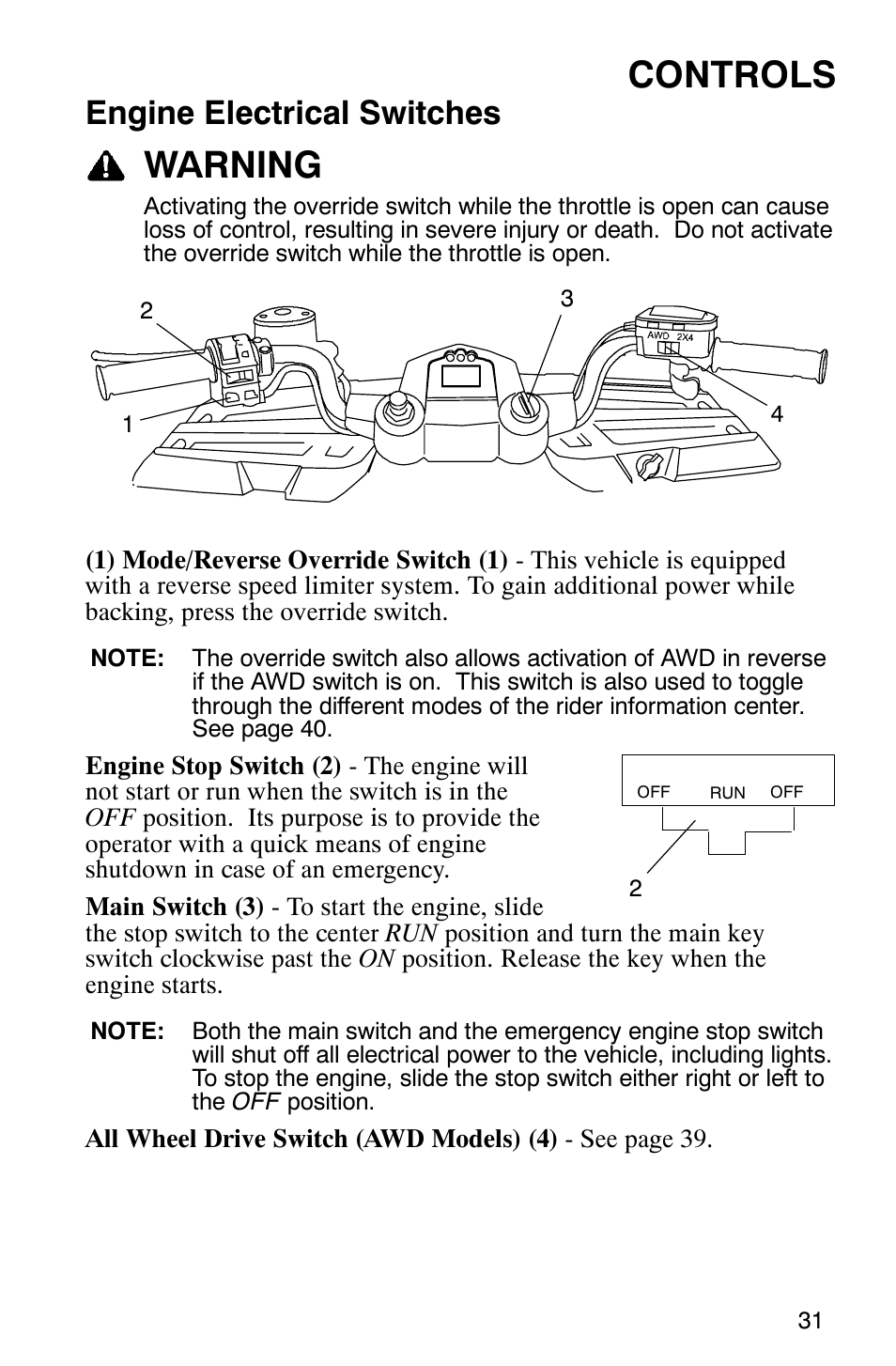 CONTROLS

Engine Electrical Switches

WARNING

Activating the override switch while the throttle is open can cause loss of control, resulting in severe injury or death. Do not activate the override switch while the throttle is open.

2
3
AWD 2X4
1
4

(1) Mode/Reverse Override Switch (1) - This vehicle is equipped with a reverse speed limiter system. To gain additional power while backing, press the override switch.

NOTE: The override switch also allows activation of AWD in reverse if the AWD switch is on. This switch is also used to toggle through the different modes of the rider information center. See page 40.

Engine Stop Switch (2) - The engine will not start or run when the switch is in the OFF position. Its purpose is to provide the operator with a quick means of engine shutdown in case of an emergency.

OFF RUN OFF
2

Main Switch (3) - To start the engine, slide the stop switch to the center RUN position and turn the main key switch clockwise past the ON position. Release the key when the engine starts.

NOTE: Both the main switch and the emergency engine stop switch will shut off all electrical power to the vehicle, including lights. To stop the engine, slide the stop switch either right or left to the OFF position.

All Wheel Drive Switch (AWD Models) (4) - See page 39.

31