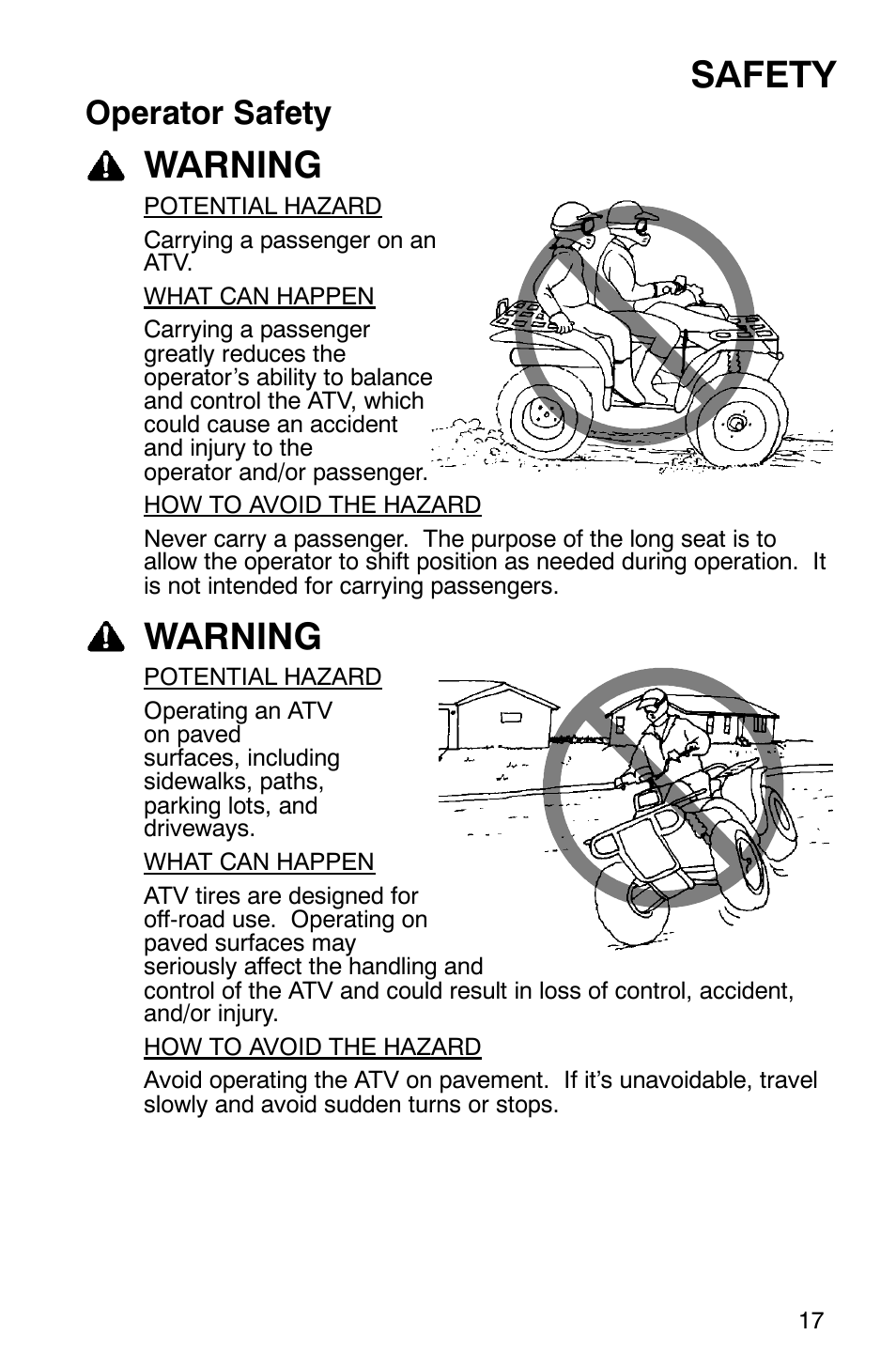 SAFETY

Operator Safety

WARNING

POTENTIAL HAZARD

Carrying a passenger on an ATV.

WHAT CAN HAPPEN

Carrying a passenger greatly reduces the operator's ability to balance and control the ATV, which could cause an accident and injury to the operator and/or passenger.

HOW TO AVOID THE HAZARD

Never carry a passenger. The purpose of the long seat is to allow the operator to shift position as needed during operation. It is not intended for carrying passengers.

WARNING

POTENTIAL HAZARD

Operating an ATV on paved surfaces, including sidewalks, paths, parking lots, and driveways.

WHAT CAN HAPPEN

ATV tires are designed for off-road use. Operating on paved surfaces may seriously affect the handling and control of the ATV and could result in loss of control, accident, and/or injury.

HOW TO AVOID THE HAZARD

Avoid operating the ATV on pavement. If it's unavoidable, travel slowly and avoid sudden turns or stops.

17