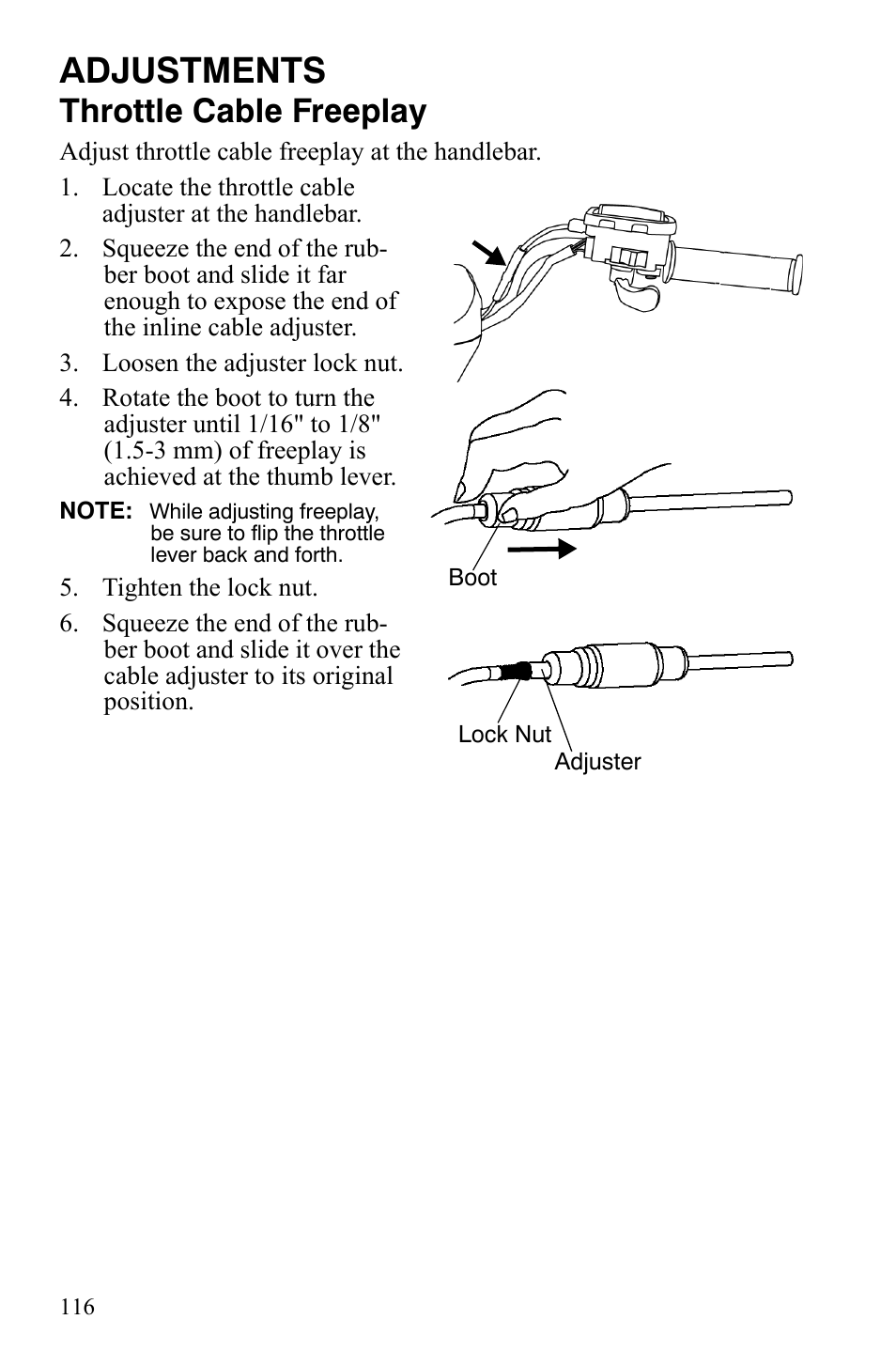 ADJUSTMENTS
Throttle Cable Freeplay

Adjust throttle cable freeplay at the handlebar.

1. Locate the throttle cable adjuster at the handlebar.

2. Squeeze the end of the rubber boot and slide it far enough to expose the end of the inline cable adjuster.

3. Loosen the adjuster lock nut.

4. Rotate the boot to turn the adjuster until 1/16" to 1/8" (1.5-3 mm) of freeplay is achieved at the thumb lever.

NOTE: While adjusting freeplay, be sure to flip the throttle lever back and forth.

5. Tighten the lock nut.

6. Squeeze the end of the rubber boot and slide it over the cable adjuster to its original position.

Boot

Lock Nut

Adjuster

116