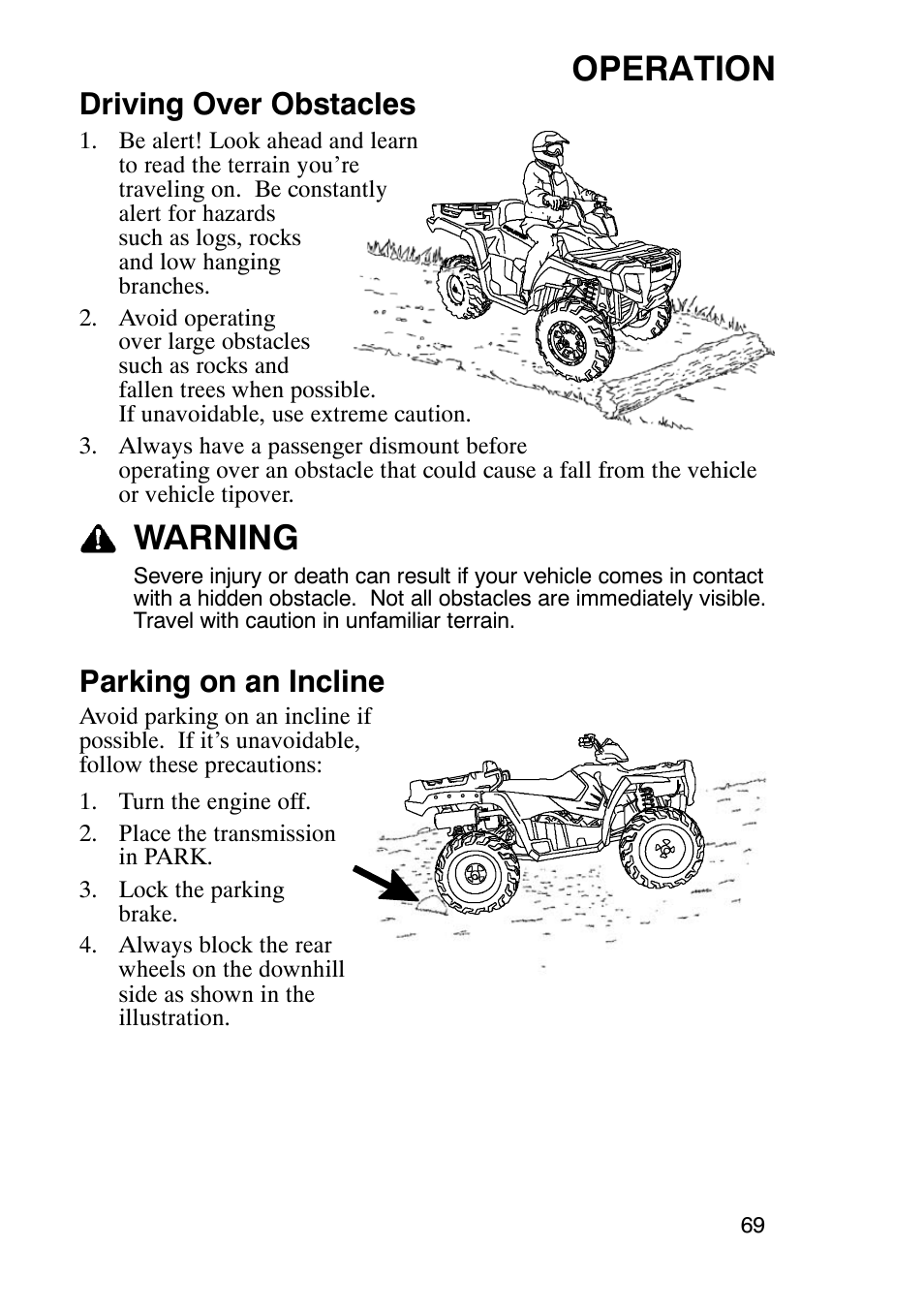 OPERATION

Driving Over Obstacles

1. Be alert! Look ahead and learn to read the terrain you're traveling on. Be constantly alert for hazards such as logs, rocks and low hanging branches.

2. Avoid operating over large obstacles such as rocks and fallen trees when possible. If unavoidable, use extreme caution.

3. Always have a passenger dismount before operating over an obstacle that could cause a fall from the vehicle or vehicle tipover.

WARNING

Severe injury or death can result if your vehicle comes in contact with a hidden obstacle. Not all obstacles are immediately visible. Travel with caution in unfamiliar terrain.

Parking on an Incline

Avoid parking on an incline if possible. If it's unavoidable, follow these precautions:

1. Turn the engine off.

2. Place the transmission in PARK.

3. Lock the parking brake.

4. Always block the rear wheels on the downhill side as shown in the illustration.

69