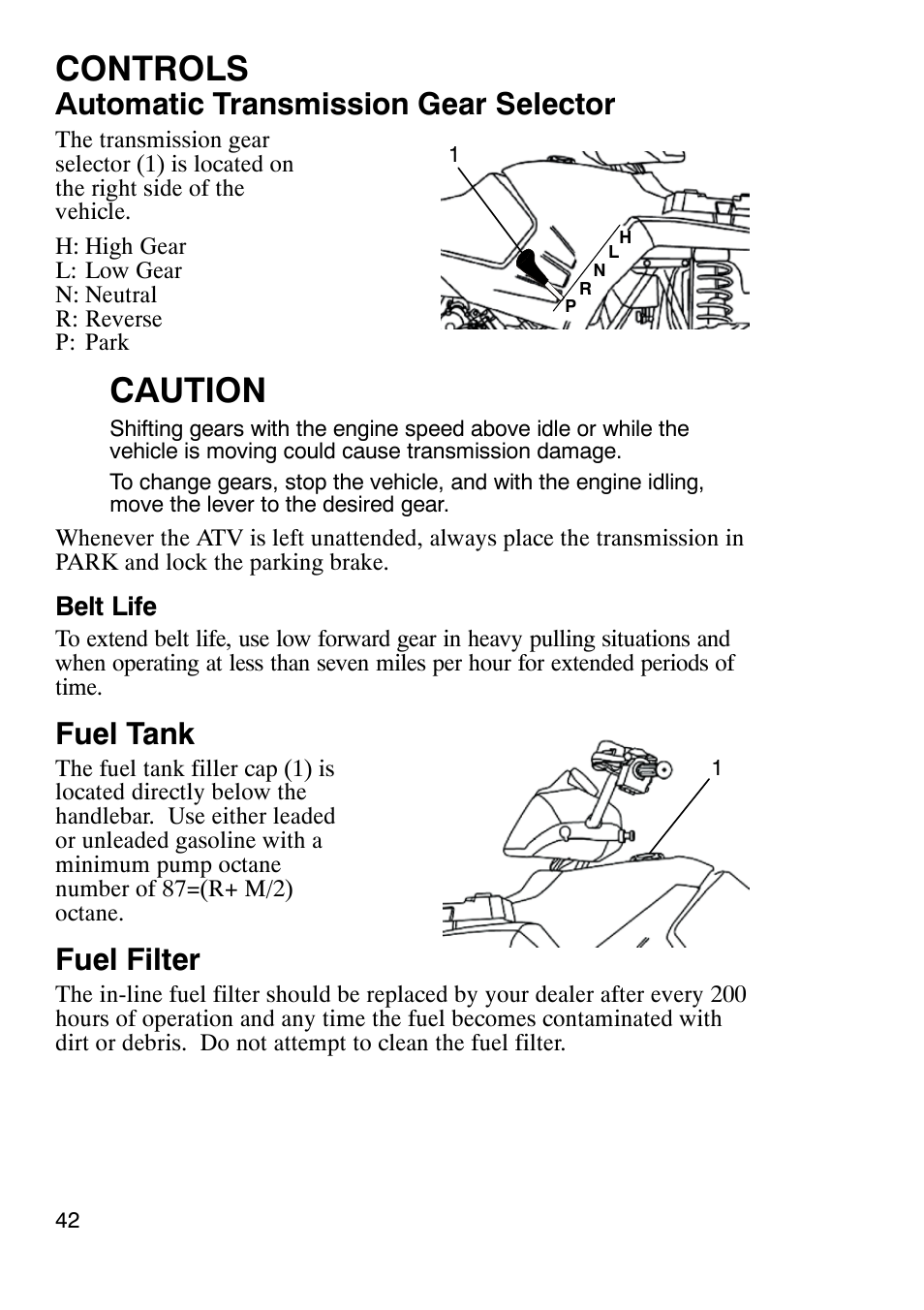 CONTROLS

Automatic Transmission Gear Selector

The transmission gear selector (1) is located on the right side of the vehicle.

H: High Gear
L: Low Gear
N: Neutral
R: Reverse
P: Park

1
H
L
N
R
P

CAUTION

Shifting gears with the engine speed above idle or while the vehicle is moving could cause transmission damage.

To change gears, stop the vehicle, and with the engine idling, move the lever to the desired gear.

Whenever the ATV is left unattended, always place the transmission in PARK and lock the parking brake.

Belt Life

To extend belt life, use low forward gear in heavy pulling situations and when operating at less than seven miles per hour for extended periods of time.

Fuel Tank

The fuel tank filler cap (1) is located directly below the handlebar. Use either leaded or unleaded gasoline with a minimum pump octane number of 87=(R+ M/2) octane.

1

Fuel Filter

The in-line fuel filter should be replaced by your dealer after every 200 hours of operation and any time the fuel becomes contaminated with dirt or debris. Do not attempt to clean the fuel filter.

42