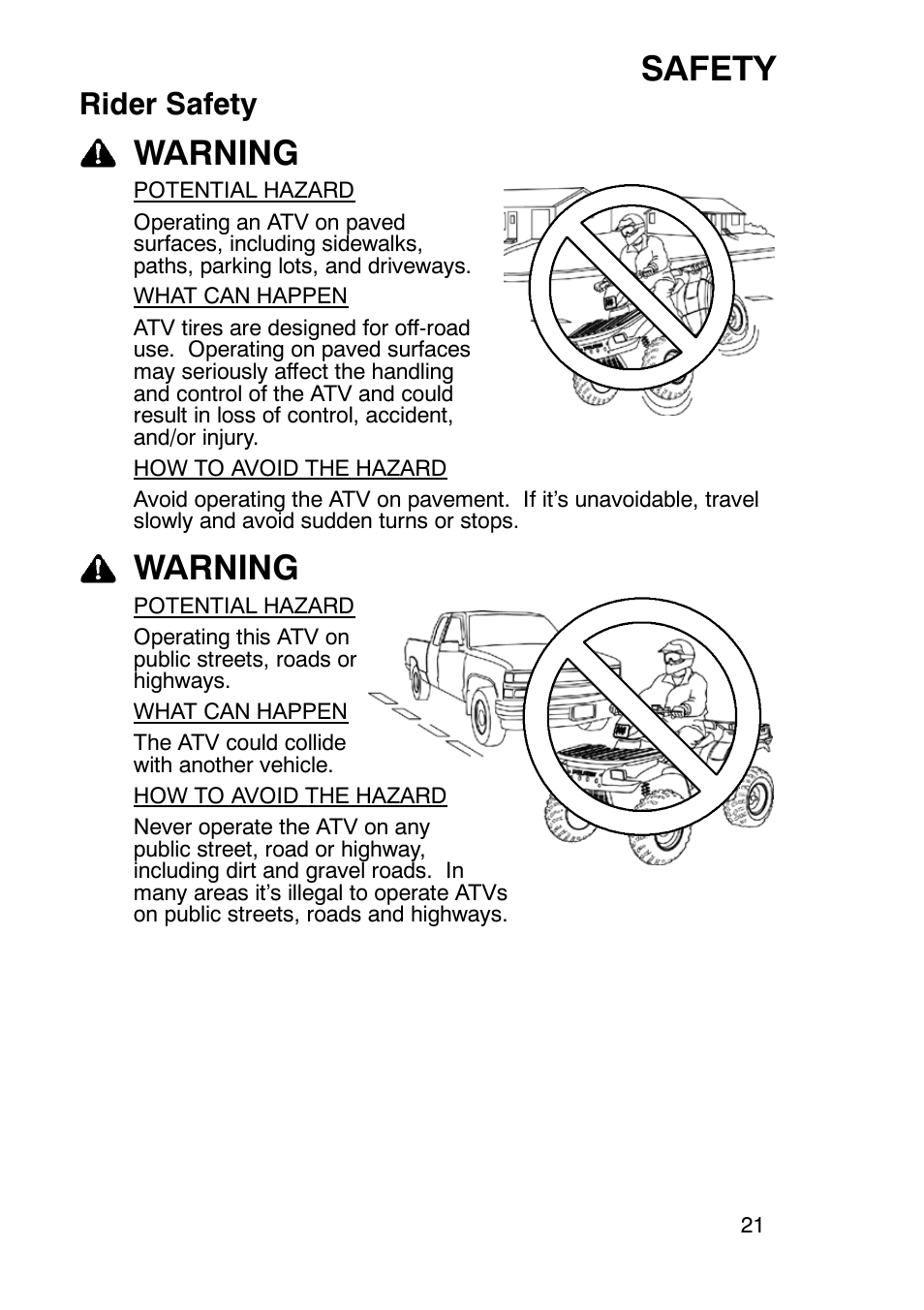 SAFETY

Rider Safety

WARNING

POTENTIAL HAZARD

Operating an ATV on paved surfaces, including sidewalks, paths, parking lots, and driveways.

WHAT CAN HAPPEN

ATV tires are designed for off-road use. Operating on paved surfaces may seriously affect the handling and control of the ATV and could result in loss of control, accident, and/or injury.

HOW TO AVOID THE HAZARD

Avoid operating the ATV on pavement. If it's unavoidable, travel slowly and avoid sudden turns or stops.

WARNING

POTENTIAL HAZARD

Operating this ATV on public streets, roads or highways.

WHAT CAN HAPPEN

The ATV could collide with another vehicle.

HOW TO AVOID THE HAZARD

Never operate the ATV on any public street, road or highway, including dirt and gravel roads. In many areas it's illegal to operate ATVs on public streets, roads and highways.

21