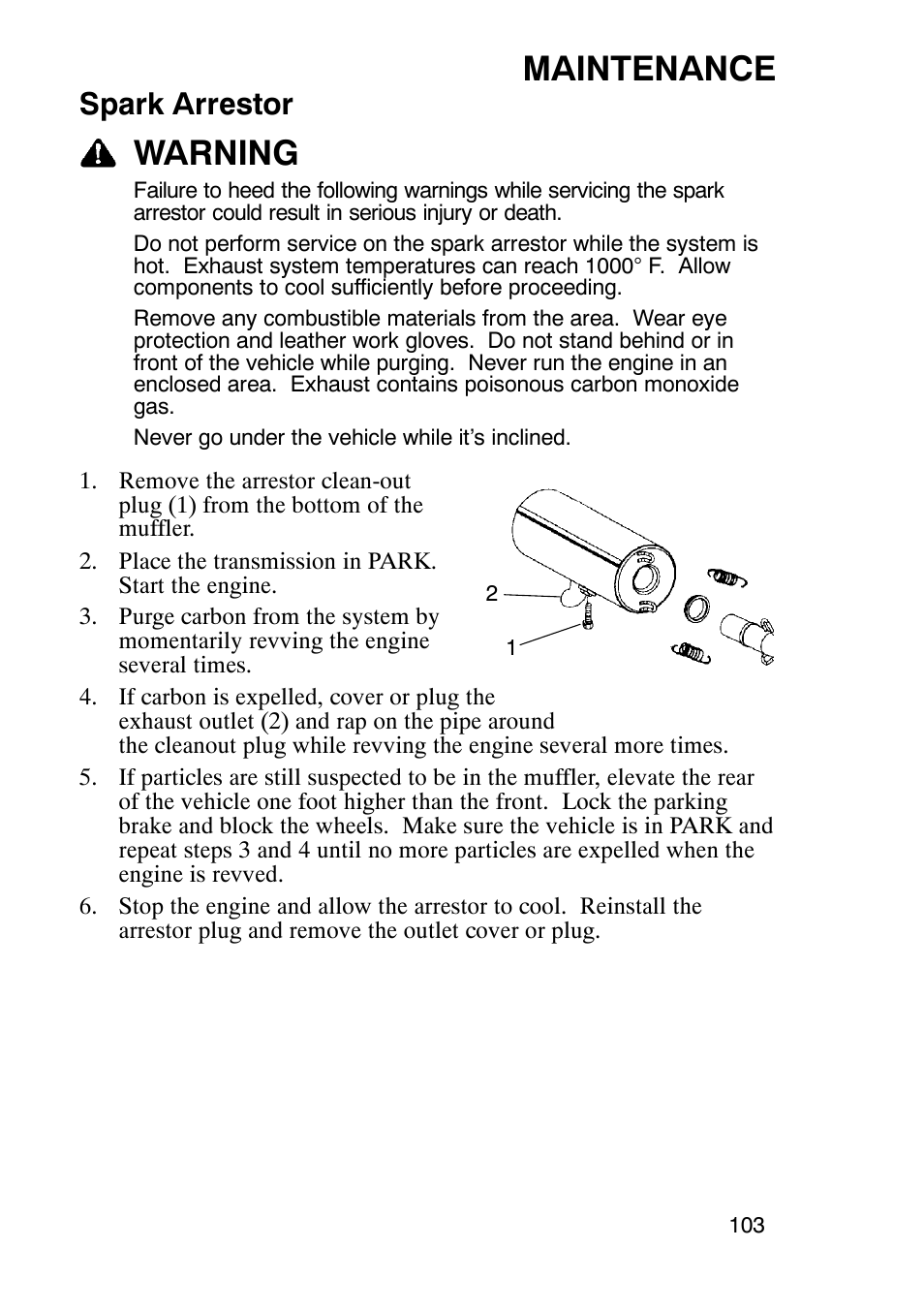 MAINTENANCE

Spark Arrestor

WARNING

Failure to heed the following warnings while servicing the spark arrestor could result in serious injury or death.

Do not perform service on the spark arrestor while the system is hot. Exhaust system temperatures can reach 1000° F. Allow components to cool sufficiently before proceeding.

Remove any combustible materials from the area. Wear eye protection and leather work gloves. Do not stand behind or in front of the vehicle while purging. Never run the engine in an enclosed area. Exhaust contains poisonous carbon monoxide gas.

Never go under the vehicle while it's inclined.

1. Remove the arrestor clean-out plug (1) from the bottom of the muffler.

2. Place the transmission in PARK. Start the engine.

3. Purge carbon from the system by momentarily revving the engine several times.

2

1

4. If carbon is expelled, cover or plug the exhaust outlet (2) and rap on the pipe around the cleanout plug while revving the engine several more times.

5. If particles are still suspected to be in the muffler, elevate the rear of the vehicle one foot higher than the front. Lock the parking brake and block the wheels. Make sure the vehicle is in PARK and repeat steps 3 and 4 until no more particles are expelled when the engine is revved.

6. Stop the engine and allow the arrestor to cool. Reinstall the arrestor plug and remove the outlet cover or plug.

103