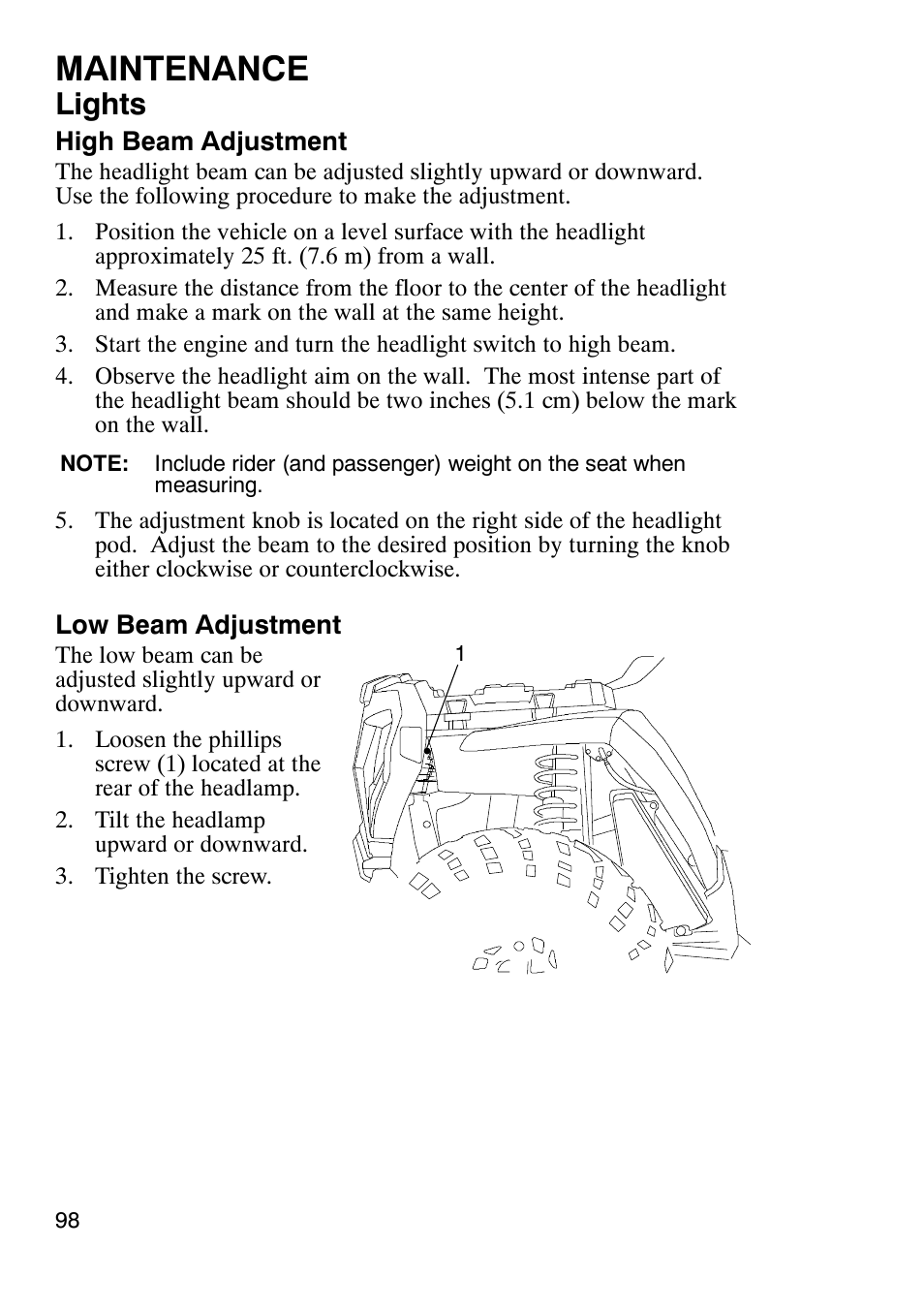 MAINTENANCE
Lights
High Beam Adjustment
The headlight beam can be adjusted slightly upward or downward. Use the following procedure to make the adjustment.

1. Position the vehicle on a level surface with the headlight approximately 25 ft. (7.6 m) from a wall.
2. Measure the distance from the floor to the center of the headlight and make a mark on the wall at the same height.
3. Start the engine and turn the headlight switch to high beam.
4. Observe the headlight aim on the wall. The most intense part of the headlight beam should be two inches (5.1 cm) below the mark on the wall.

NOTE: Include rider (and passenger) weight on the seat when measuring.

5. The adjustment knob is located on the right side of the headlight pod. Adjust the beam to the desired position by turning the knob either clockwise or counterclockwise.

Low Beam Adjustment
The low beam can be adjusted slightly upward or downward.

1. Loosen the phillips screw (1) located at the rear of the headlamp.
2. Tilt the headlamp upward or downward.
3. Tighten the screw.

1

98