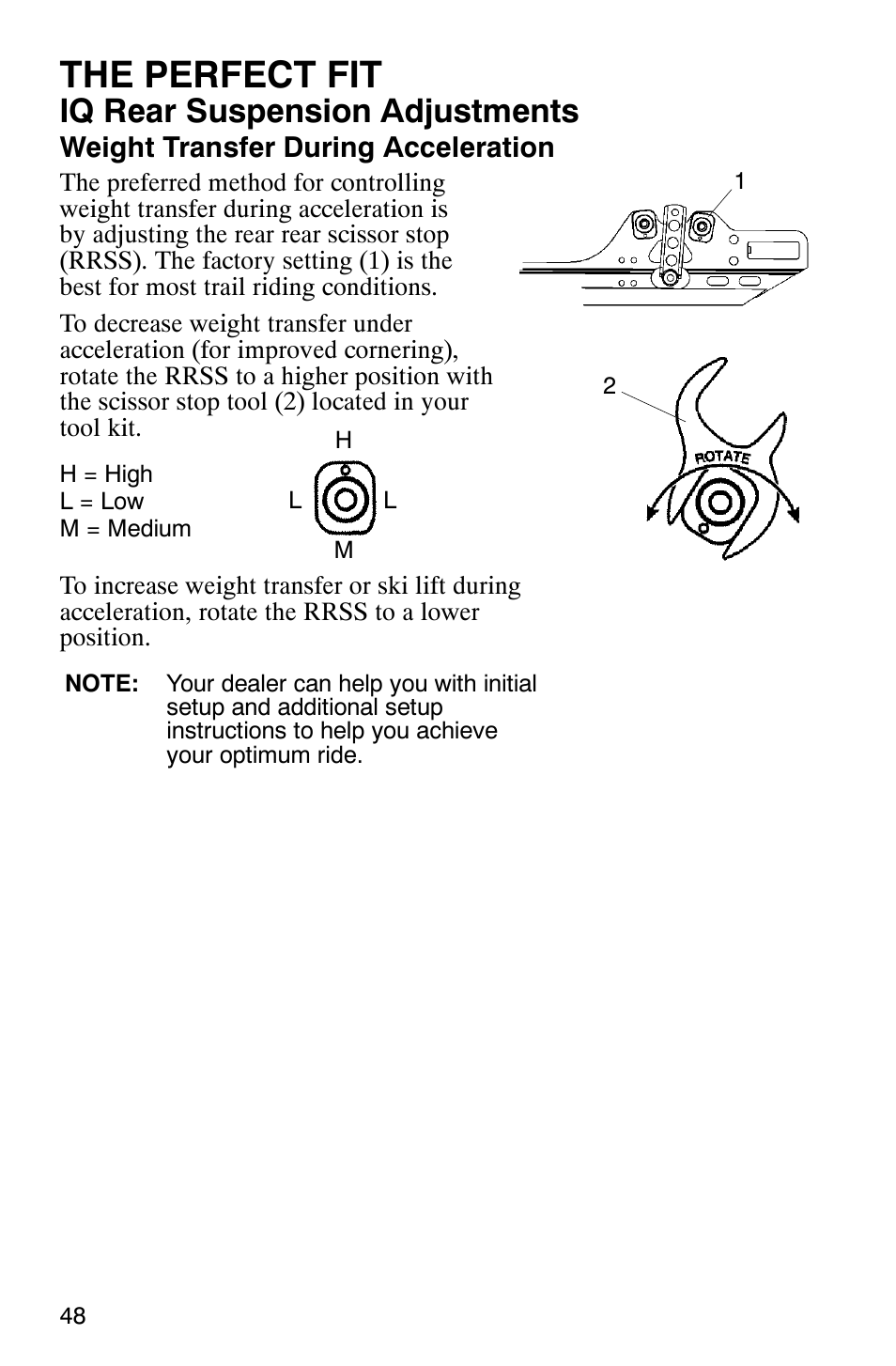 THE PERFECT FIT
IQ Rear Suspension Adjustments
Weight Transfer During Acceleration

The preferred method for controlling weight transfer during acceleration is by adjusting the rear rear scissor stop (RRSS). The factory setting (1) is the best for most trail riding conditions.

1

To decrease weight transfer under acceleration (for improved cornering), rotate the RRSS to a higher position with the scissor stop tool (2) located in your tool kit.

2

ROTATE

H = High
L = Low
M = Medium

H
L L
M

To increase weight transfer or ski lift during acceleration, rotate the RRSS to a lower position.

NOTE: Your dealer can help you with initial setup and additional setup instructions to help you achieve your optimum ride.

48