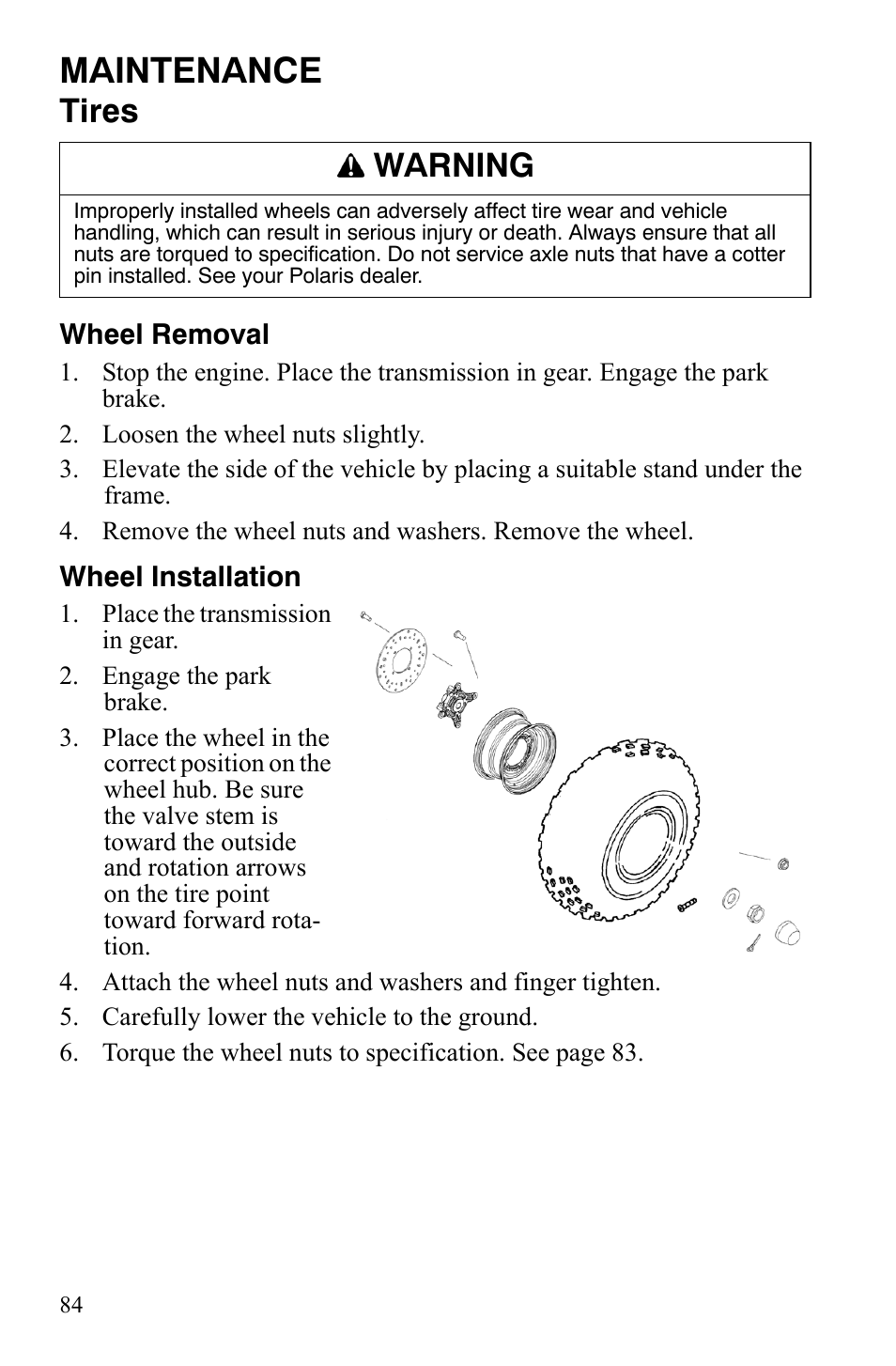 MAINTENANCE

Tires

WARNING

Improperly installed wheels can adversely affect tire wear and vehicle handling, which can result in serious injury or death. Always ensure that all nuts are torqued to specification. Do not service axle nuts that have a cotter pin installed. See your Polaris dealer.

Wheel Removal

1. Stop the engine. Place the transmission in gear. Engage the park brake.
2. Loosen the wheel nuts slightly.
3. Elevate the side of the vehicle by placing a suitable stand under the frame.
4. Remove the wheel nuts and washers. Remove the wheel.

Wheel Installation

1. Place the transmission in gear.
2. Engage the park brake.
3. Place the wheel in the correct position on the wheel hub. Be sure the valve stem is toward the outside and rotation arrows on the tire point toward forward rotation.
4. Attach the wheel nuts and washers and finger tighten.
5. Carefully lower the vehicle to the ground.
6. Torque the wheel nuts to specification. See page 83.

84