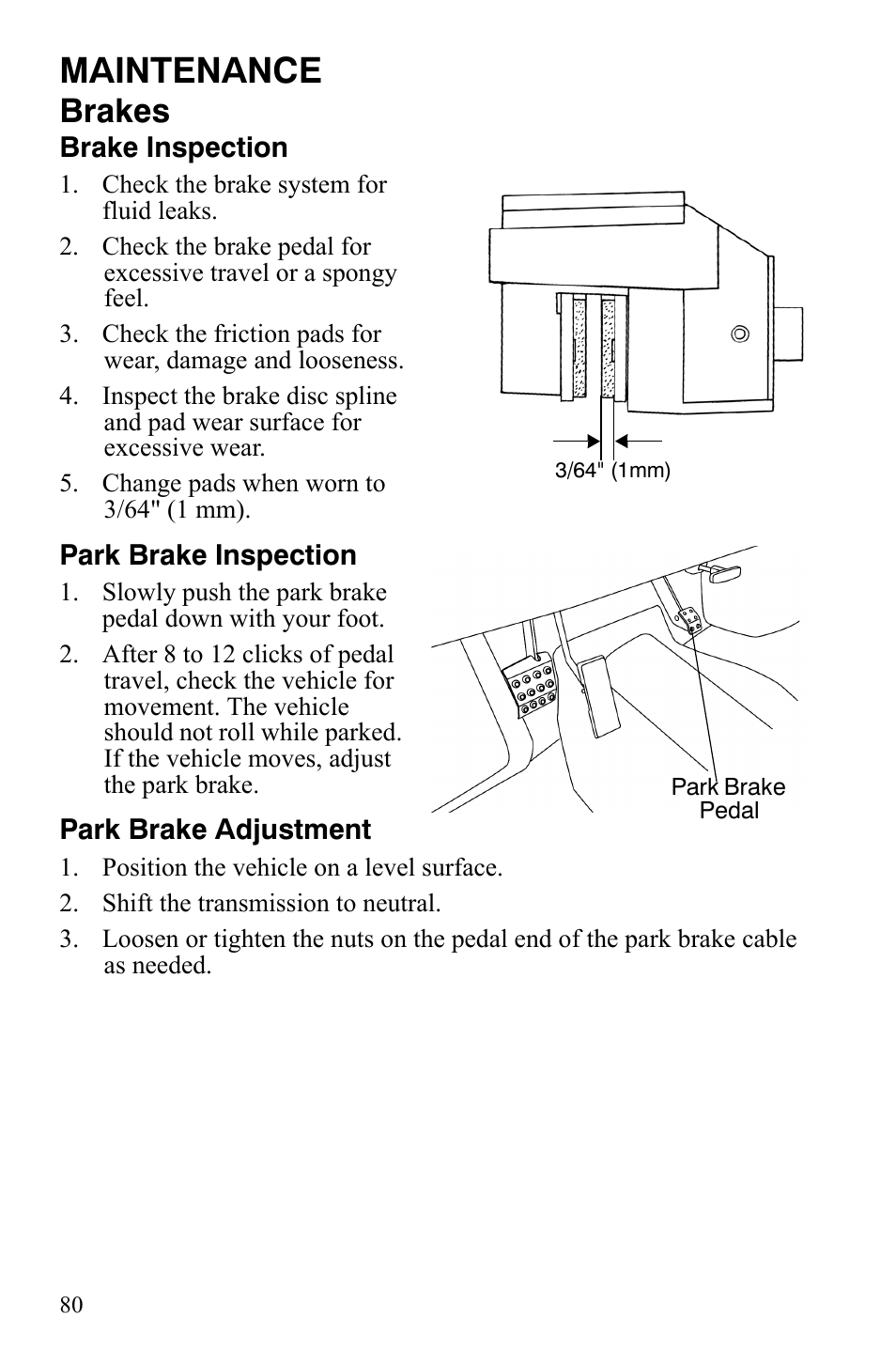 MAINTENANCE
Brakes
Brake Inspection

1. Check the brake system for fluid leaks.
2. Check the brake pedal for excessive travel or a spongy feel.
3. Check the friction pads for wear, damage and looseness.
4. Inspect the brake disc spline and pad wear surface for excessive wear.
5. Change pads when worn to 3/64" (1 mm).

3/64" (1mm)

Park Brake Inspection

1. Slowly push the park brake pedal down with your foot.
2. After 8 to 12 clicks of pedal travel, check the vehicle for movement. The vehicle should not roll while parked. If the vehicle moves, adjust the park brake.

Park Brake Pedal

Park Brake Adjustment

1. Position the vehicle on a level surface.
2. Shift the transmission to neutral.
3. Loosen or tighten the nuts on the pedal end of the park brake cable as needed.

80