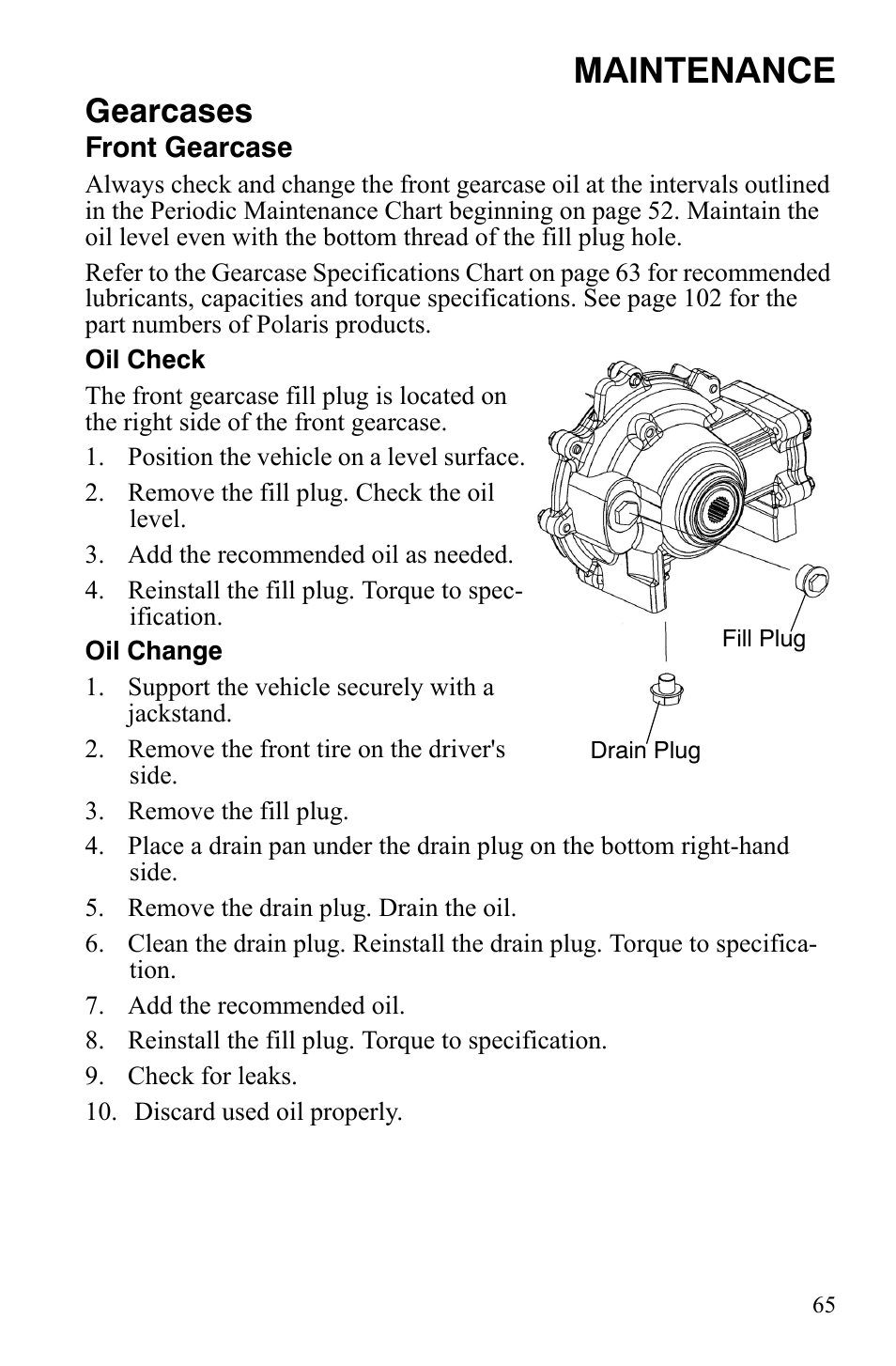 MAINTENANCE

Gearcases

Front Gearcase

Always check and change the front gearcase oil at the intervals outlined in the Periodic Maintenance Chart beginning on page 52. Maintain the oil level even with the bottom thread of the fill plug hole.

Refer to the Gearcase Specifications Chart on page 63 for recommended lubricants, capacities and torque specifications. See page 102 for the part numbers of Polaris products.

Oil Check

The front gearcase fill plug is located on the right side of the front gearcase.

1. Position the vehicle on a level surface.
2. Remove the fill plug. Check the oil level.
3. Add the recommended oil as needed.
4. Reinstall the fill plug. Torque to specification.

Oil Change

1. Support the vehicle securely with a jackstand.
2. Remove the front tire on the driver's side.
3. Remove the fill plug.
4. Place a drain pan under the drain plug on the bottom right-hand side.
5. Remove the drain plug. Drain the oil.
6. Clean the drain plug. Reinstall the drain plug. Torque to specification.
7. Add the recommended oil.
8. Reinstall the fill plug. Torque to specification.
9. Check for leaks.
10. Discard used oil properly.

Fill Plug

Drain Plug

65