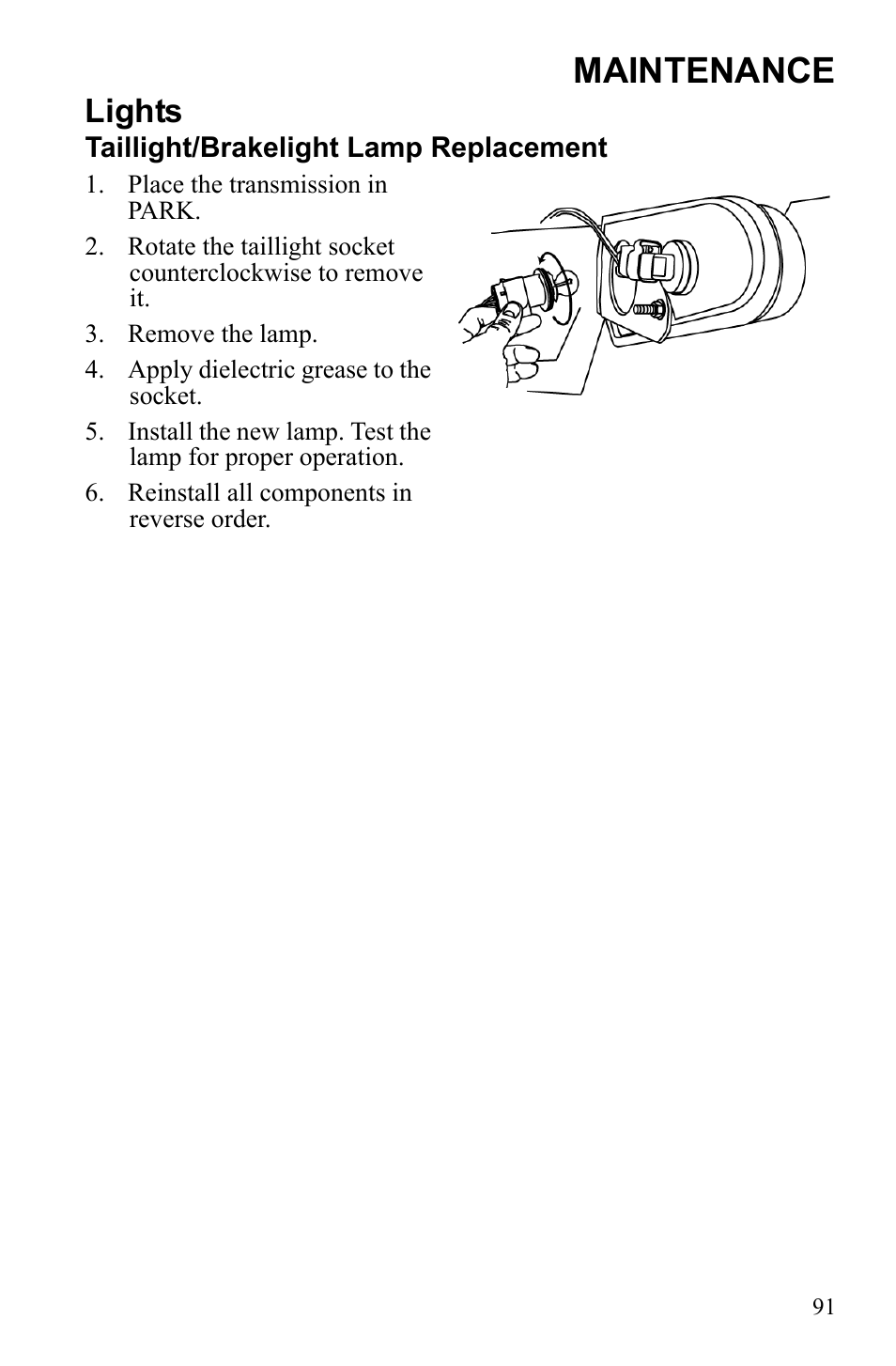 MAINTENANCE

Lights

Taillight/Brakelight Lamp Replacement

1. Place the transmission in PARK.

2. Rotate the taillight socket counterclockwise to remove it.

3. Remove the lamp.

4. Apply dielectric grease to the socket.

5. Install the new lamp. Test the lamp for proper operation.

6. Reinstall all components in reverse order.

91