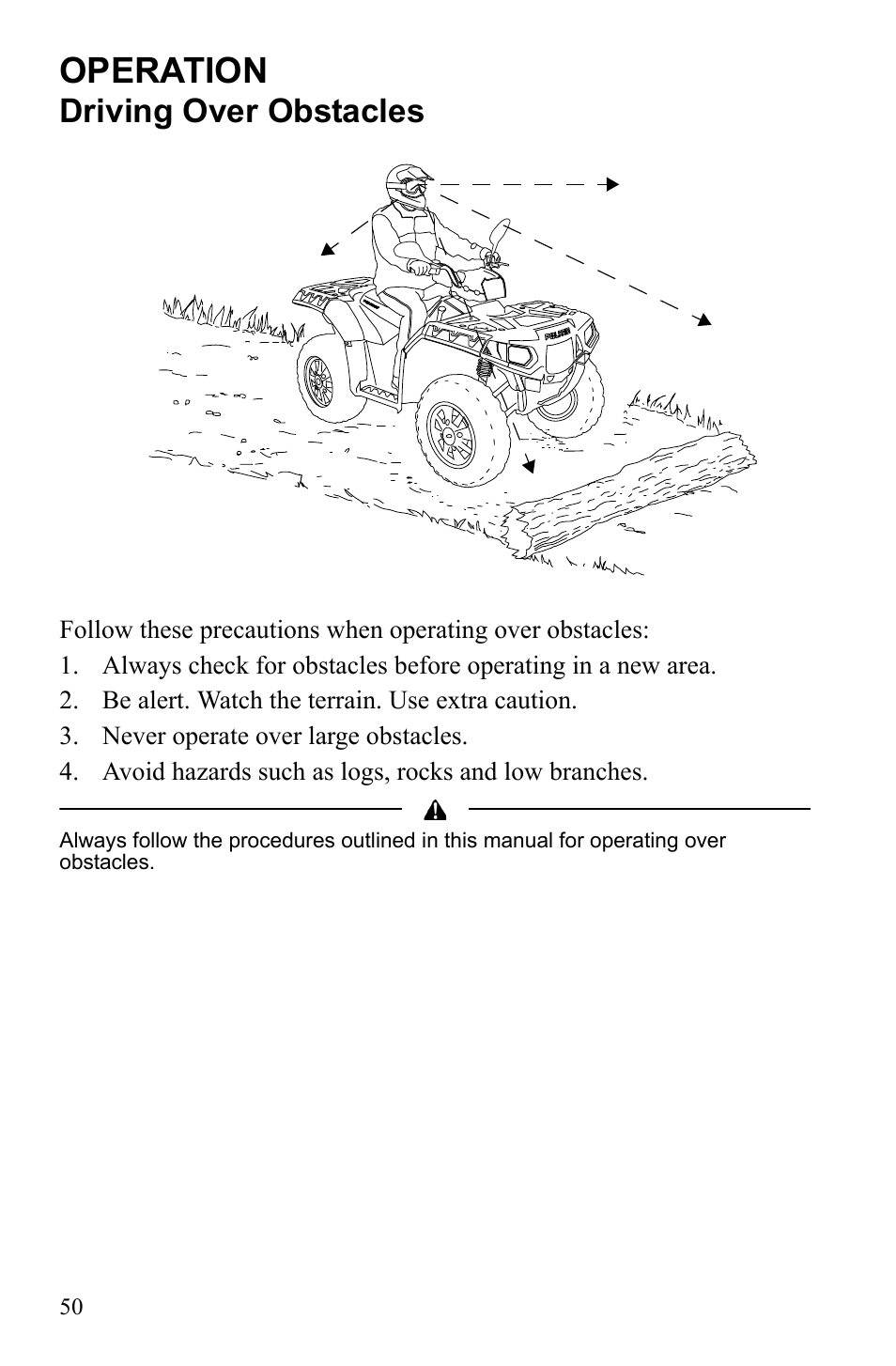 OPERATION
Driving Over Obstacles

POLARIS

Follow these precautions when operating over obstacles:

1. Always check for obstacles before operating in a new area.
2. Be alert. Watch the terrain. Use extra caution.
3. Never operate over large obstacles.
4. Avoid hazards such as logs, rocks and low branches.

Always follow the procedures outlined in this manual for operating over obstacles.

50