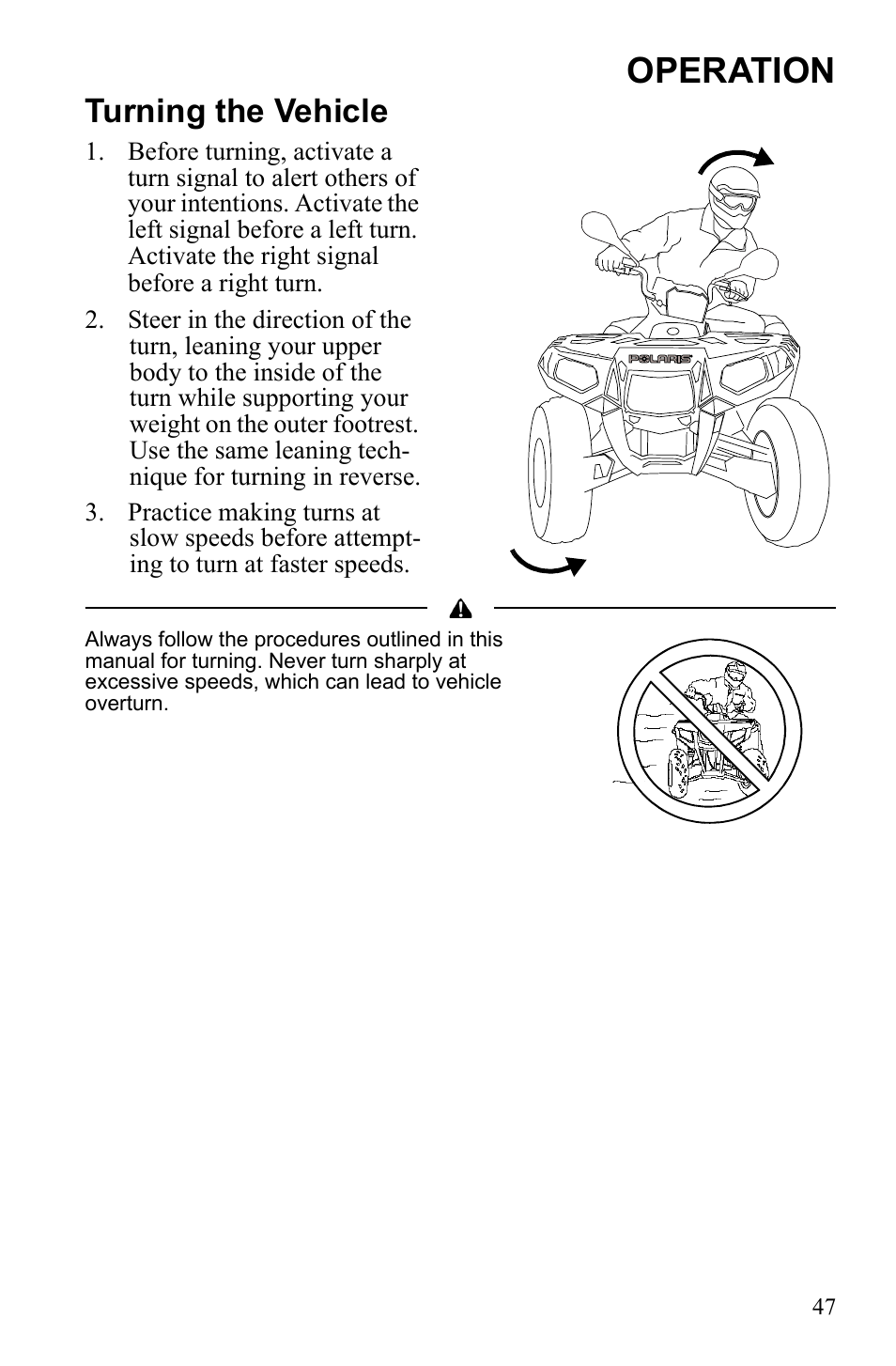 OPERATION

Turning the Vehicle

1. Before turning, activate a turn signal to alert others of your intentions. Activate the left signal before a left turn. Activate the right signal before a right turn.

2. Steer in the direction of the turn, leaning your upper body to the inside of the turn while supporting your weight on the outer footrest. Use the same leaning technique for turning in reverse.

3. Practice making turns at slow speeds before attempting to turn at faster speeds.

POLARIS

Always follow the procedures outlined in this manual for turning. Never turn sharply at excessive speeds, which can lead to vehicle overturn.

47