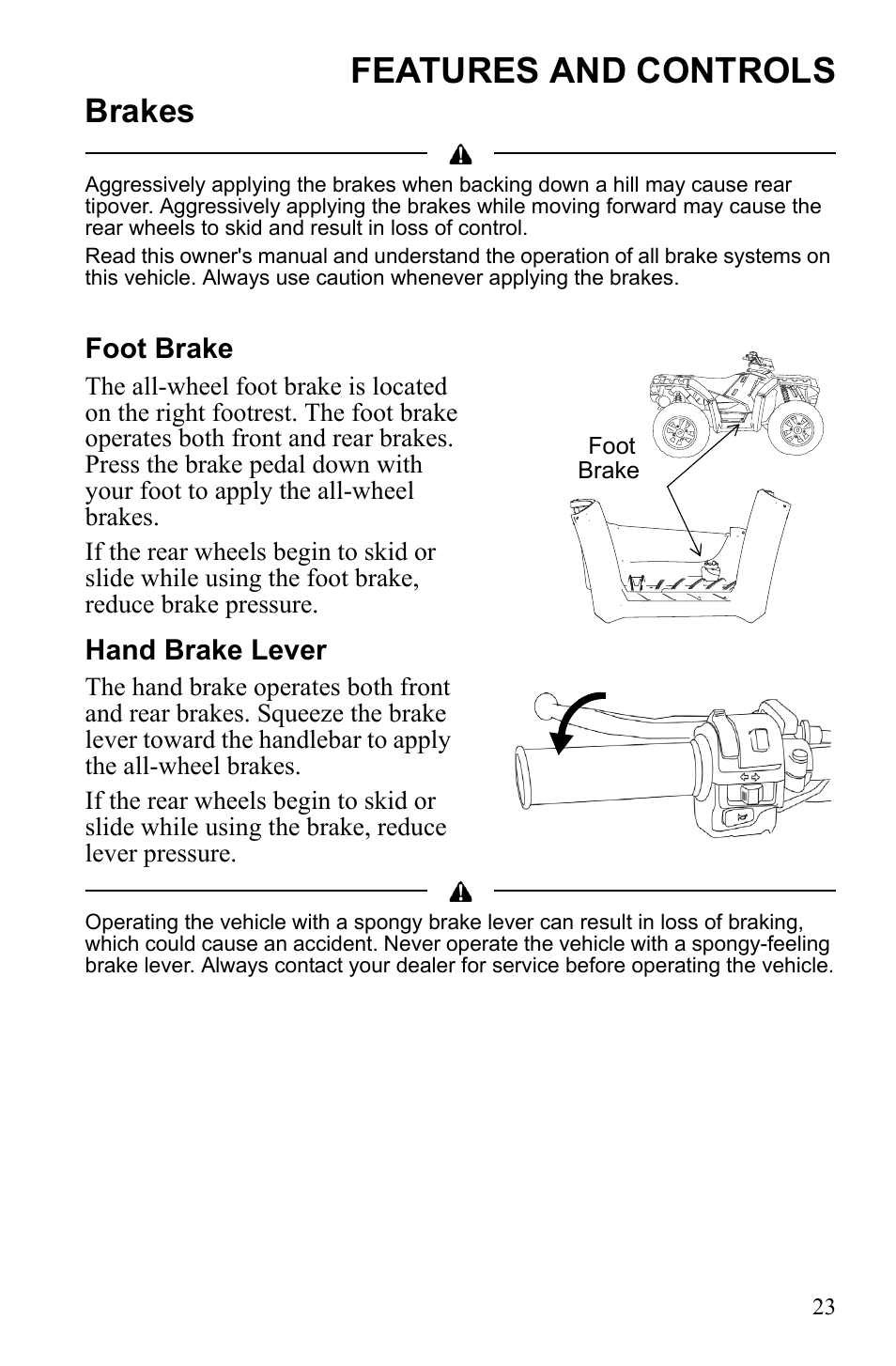 FEATURES AND CONTROLS

Brakes

Aggressively applying the brakes when backing down a hill may cause rear tipover. Aggressively applying the brakes while moving forward may cause the rear wheels to skid and result in loss of control.

Read this owner's manual and understand the operation of all brake systems on this vehicle. Always use caution whenever applying the brakes.

Foot Brake

The all-wheel foot brake is located on the right footrest. The foot brake operates both front and rear brakes. Press the brake pedal down with your foot to apply the all-wheel brakes.

If the rear wheels begin to skid or slide while using the foot brake, reduce brake pressure.

Foot Brake

Hand Brake Lever

The hand brake operates both front and rear brakes. Squeeze the brake lever toward the handlebar to apply the all-wheel brakes.

If the rear wheels begin to skid or slide while using the brake, reduce lever pressure.

Operating the vehicle with a spongy brake lever can result in loss of braking, which could cause an accident. Never operate the vehicle with a spongy-feeling brake lever. Always contact your dealer for service before operating the vehicle.

23