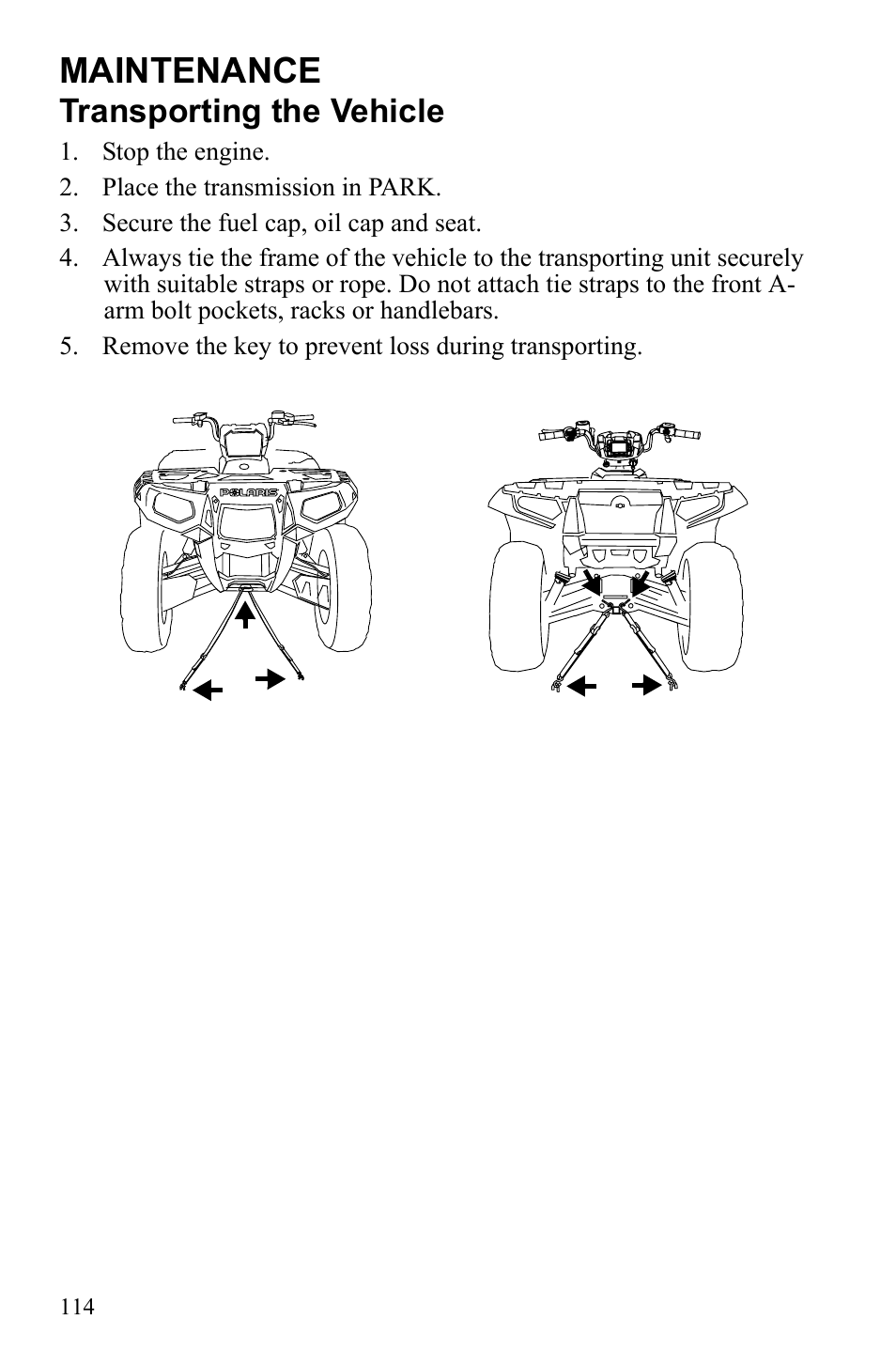 MAINTENANCE
Transporting the Vehicle

1. Stop the engine.
2. Place the transmission in PARK.
3. Secure the fuel cap, oil cap and seat.
4. Always tie the frame of the vehicle to the transporting unit securely with suitable straps or rope. Do not attach tie straps to the front A-arm bolt pockets, racks or handlebars.
5. Remove the key to prevent loss during transporting.

POLARIS

114