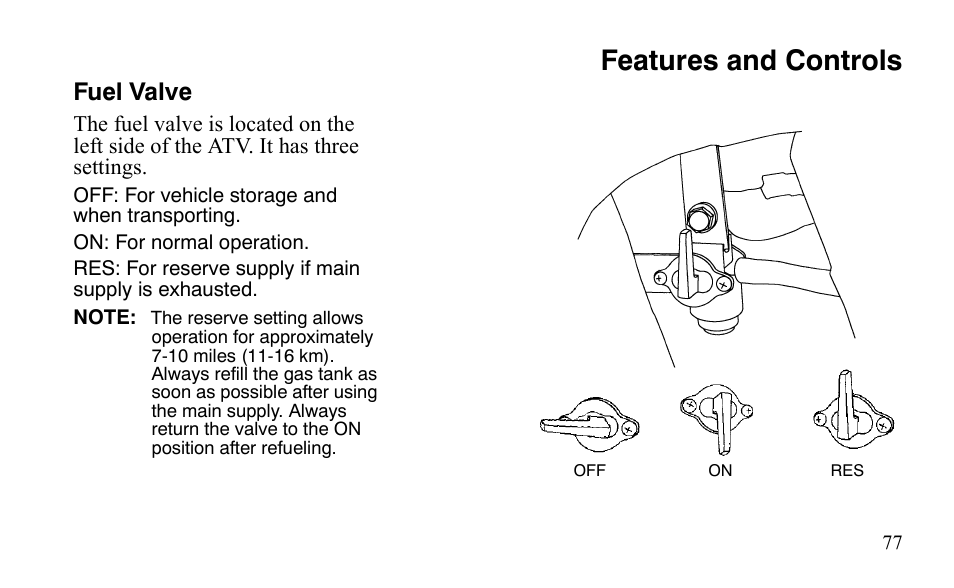 Features and Controls

Fuel Valve

The fuel valve is located on the left side of the ATV. It has three settings.

OFF: For vehicle storage and when transporting.

ON: For normal operation.

RES: For reserve supply if main supply is exhausted.

NOTE: The reserve setting allows operation for approximately 7-10 miles (11-16 km). Always refill the gas tank as soon as possible after using the main supply. Always return the valve to the ON position after refueling.

OFF
ON
RES

77