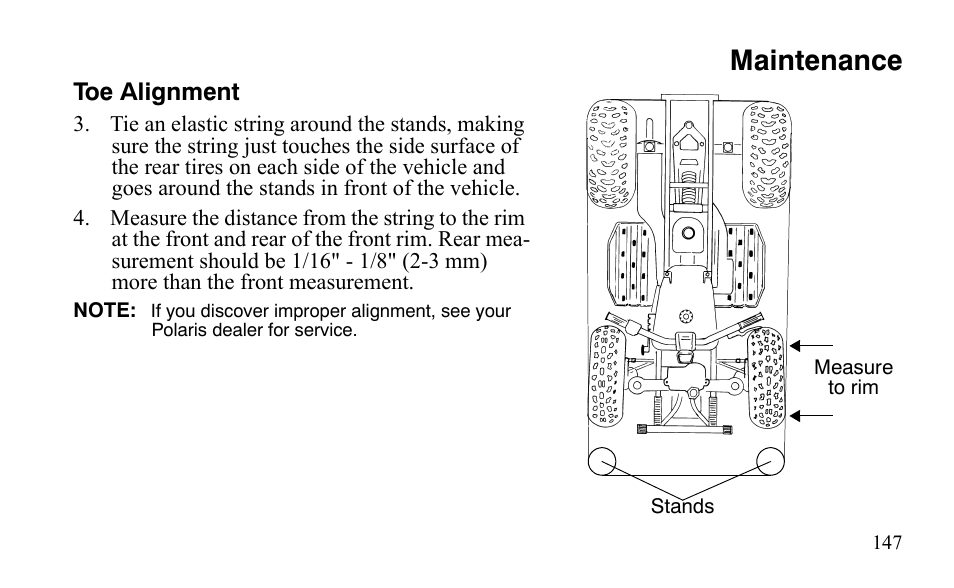 Maintenance

Toe Alignment

3. Tie an elastic string around the stands, making sure the string just touches the side surface of the rear tires on each side of the vehicle and goes around the stands in front of the vehicle.

4. Measure the distance from the string to the rim at the front and rear of the front rim. Rear measurement should be 1/16" - 1/8" (2-3 mm) more than the front measurement.

NOTE: If you discover improper alignment, see your Polaris dealer for service.

Measure to rim

Stands

147