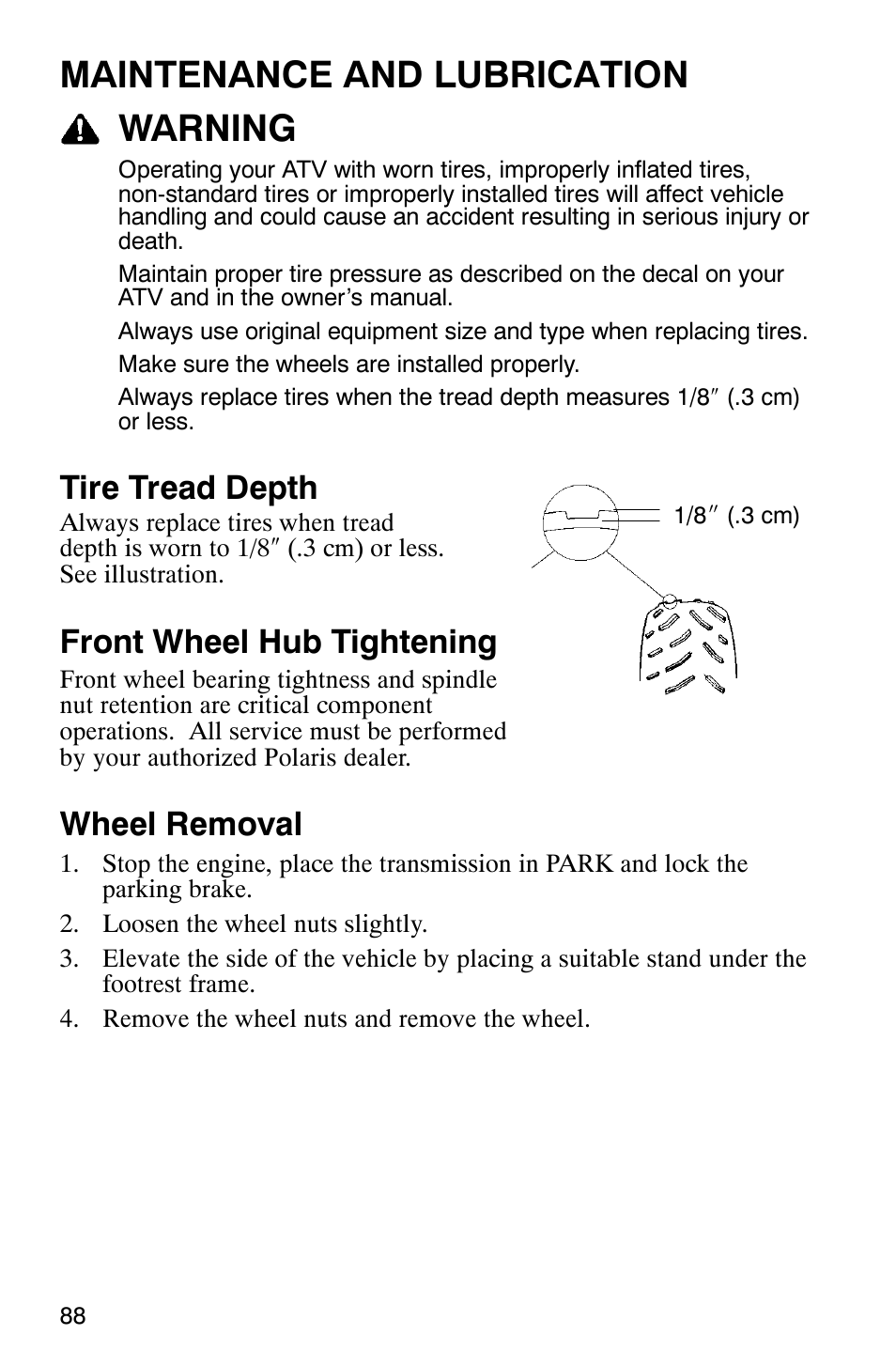 MAINTENANCE AND LUBRICATION

WARNING

Operating your ATV with worn tires, improperly inflated tires, non-standard tires or improperly installed tires will affect vehicle handling and could cause an accident resulting in serious injury or death.

Maintain proper tire pressure as described on the decal on your ATV and in the owner's manual.

Always use original equipment size and type when replacing tires.

Make sure the wheels are installed properly.

Always replace tires when the tread depth measures 1/8″ (.3 cm) or less.

Tire Tread Depth

Always replace tires when tread depth is worn to 1/8″ (.3 cm) or less. See illustration.

1/8″ (.3 cm)

Front Wheel Hub Tightening

Front wheel bearing tightness and spindle nut retention are critical component operations. All service must be performed by your authorized Polaris dealer.

Wheel Removal

1. Stop the engine, place the transmission in PARK and lock the parking brake.

2. Loosen the wheel nuts slightly.

3. Elevate the side of the vehicle by placing a suitable stand under the footrest frame.

4. Remove the wheel nuts and remove the wheel.

88