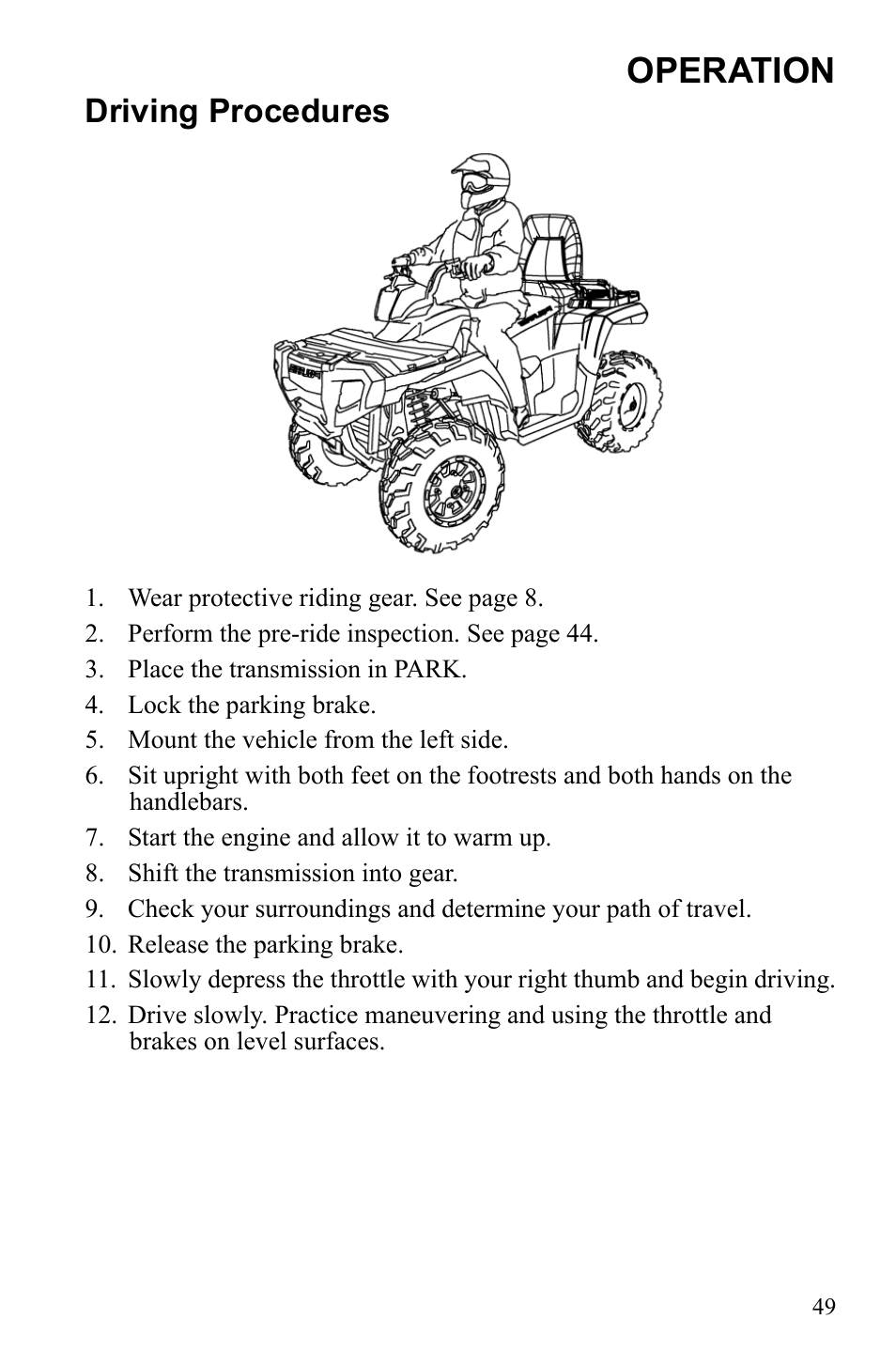 OPERATION

Driving Procedures

1. Wear protective riding gear. See page 8.
2. Perform the pre-ride inspection. See page 44.
3. Place the transmission in PARK.
4. Lock the parking brake.
5. Mount the vehicle from the left side.
6. Sit upright with both feet on the footrests and both hands on the handlebars.
7. Start the engine and allow it to warm up.
8. Shift the transmission into gear.
9. Check your surroundings and determine your path of travel.
10. Release the parking brake.
11. Slowly depress the throttle with your right thumb and begin driving.
12. Drive slowly. Practice maneuvering and using the throttle and brakes on level surfaces.

49