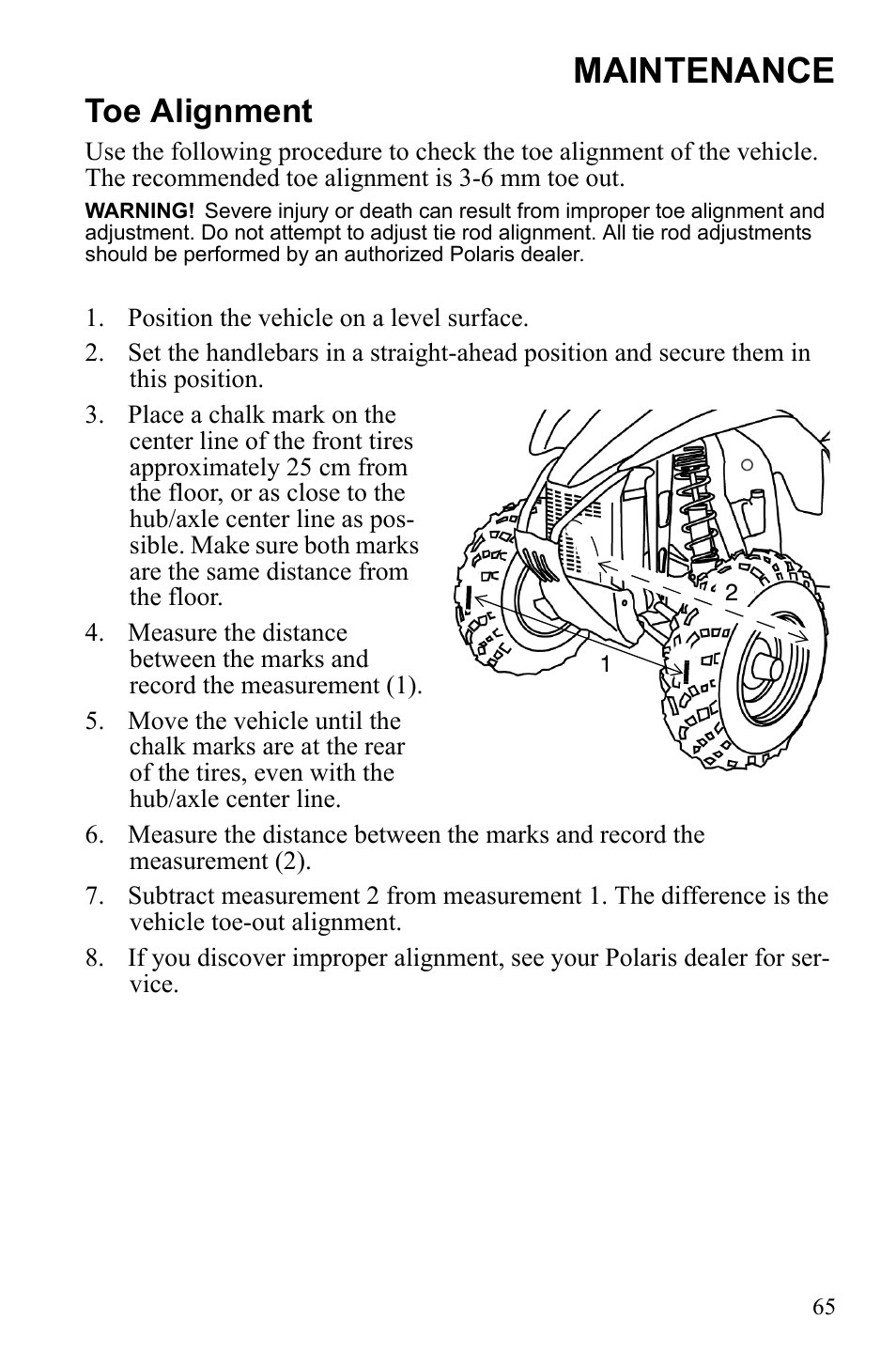 MAINTENANCE

Toe Alignment

Use the following procedure to check the toe alignment of the vehicle. The recommended toe alignment is 3-6 mm toe out.

WARNING! Severe injury or death can result from improper toe alignment and adjustment. Do not attempt to adjust tie rod alignment. All tie rod adjustments should be performed by an authorized Polaris dealer.

1. Position the vehicle on a level surface.

2. Set the handlebars in a straight-ahead position and secure them in this position.

3. Place a chalk mark on the center line of the front tires approximately 25 cm from the floor, or as close to the hub/axle center line as possible. Make sure both marks are the same distance from the floor.

4. Measure the distance between the marks and record the measurement (1).

5. Move the vehicle until the chalk marks are at the rear of the tires, even with the hub/axle center line.

2

1

6. Measure the distance between the marks and record the measurement (2).

7. Subtract measurement 2 from measurement 1. The difference is the vehicle toe-out alignment.

8. If you discover improper alignment, see your Polaris dealer for service.

65