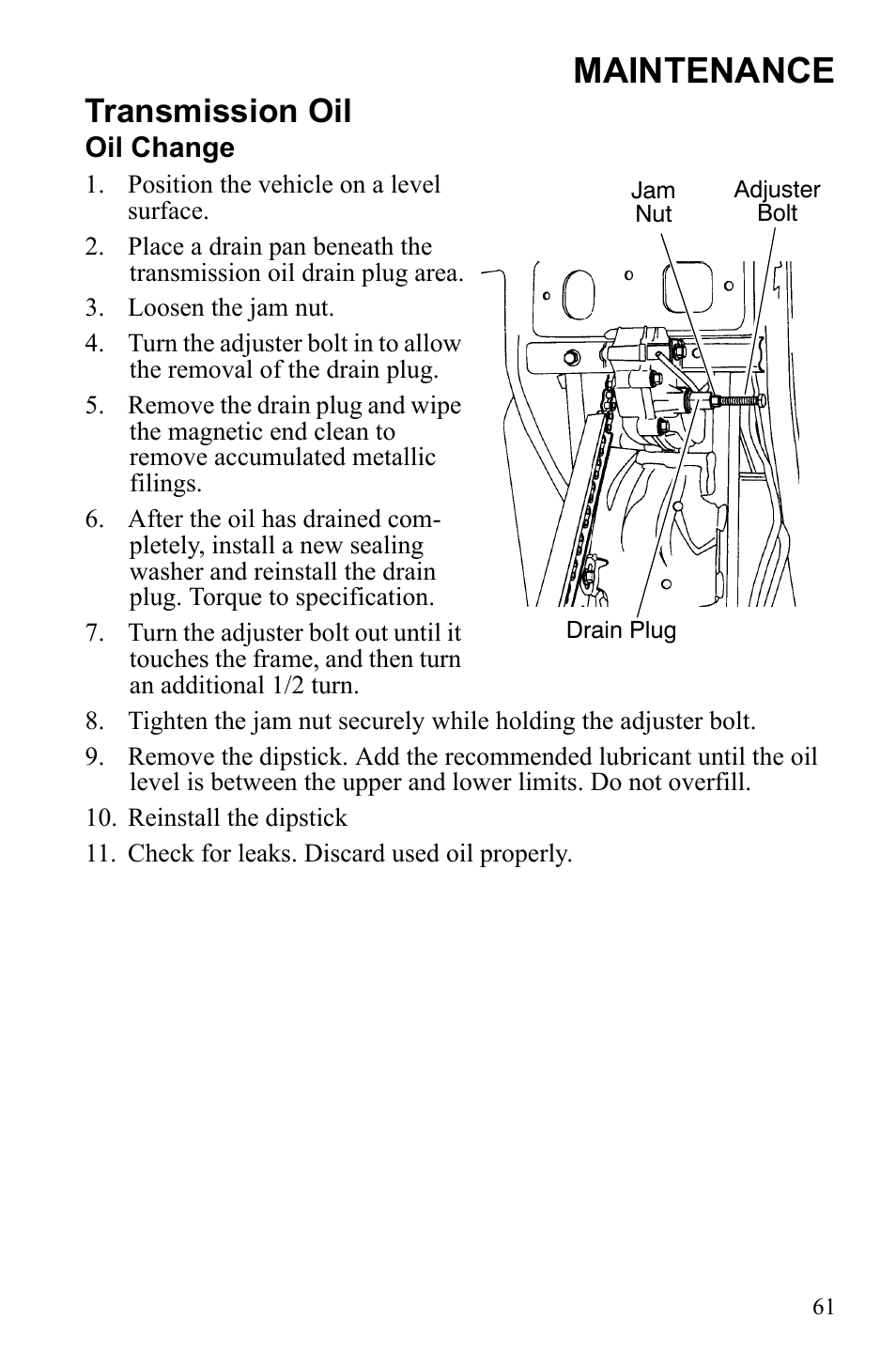 MAINTENANCE

Transmission Oil

Oil Change

1. Position the vehicle on a level surface.

2. Place a drain pan beneath the transmission oil drain plug area.

3. Loosen the jam nut.

4. Turn the adjuster bolt in to allow the removal of the drain plug.

5. Remove the drain plug and wipe the magnetic end clean to remove accumulated metallic filings.

6. After the oil has drained completely, install a new sealing washer and reinstall the drain plug. Torque to specification.

7. Turn the adjuster bolt out until it touches the frame, and then turn an additional 1/2 turn.

Jam Nut

Adjuster Bolt

Drain Plug

8. Tighten the jam nut securely while holding the adjuster bolt.

9. Remove the dipstick. Add the recommended lubricant until the oil level is between the upper and lower limits. Do not overfill.

10. Reinstall the dipstick

11. Check for leaks. Discard used oil properly.

61