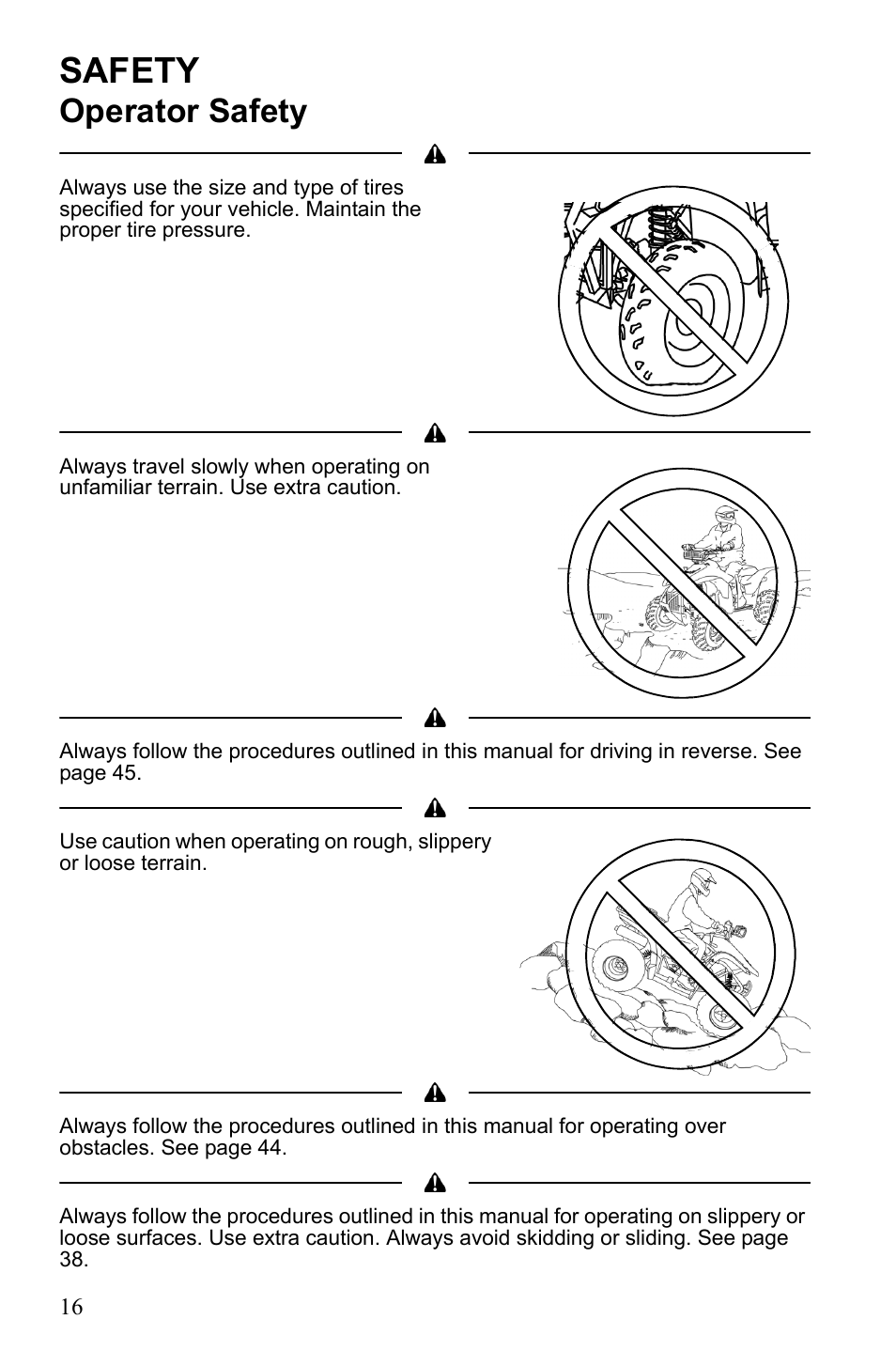 SAFETY
Operator Safety

Always use the size and type of tires specified for your vehicle. Maintain the proper tire pressure.

Always travel slowly when operating on unfamiliar terrain. Use extra caution.

Always follow the procedures outlined in this manual for driving in reverse. See page 45.

Use caution when operating on rough, slippery or loose terrain.

Always follow the procedures outlined in this manual for operating over obstacles. See page 44.

Always follow the procedures outlined in this manual for operating on slippery or loose surfaces. Use extra caution. Always avoid skidding or sliding. See page 38.

16