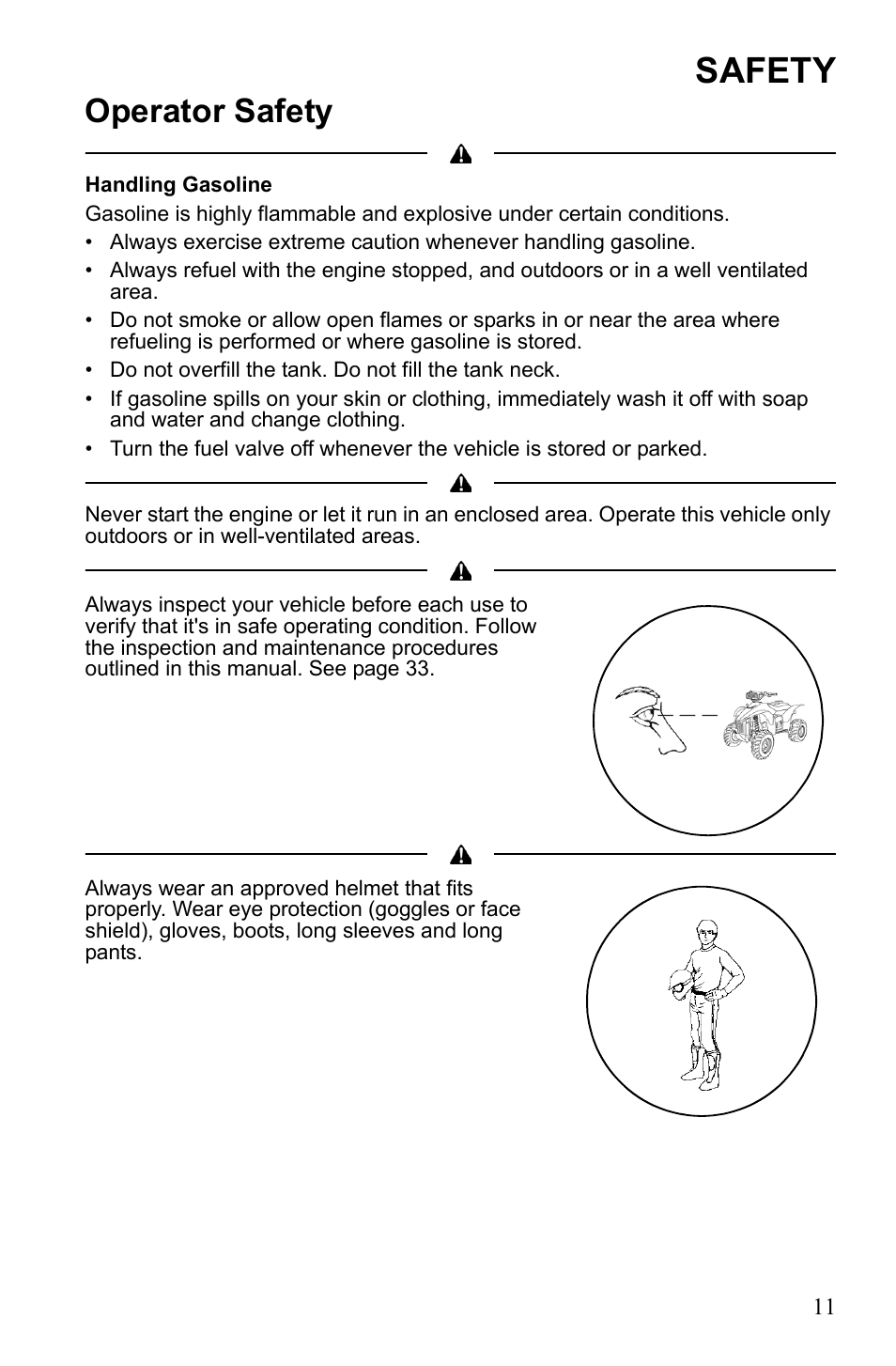 SAFETY

Operator Safety

Handling Gasoline

Gasoline is highly flammable and explosive under certain conditions.

• Always exercise extreme caution whenever handling gasoline.
• Always refuel with the engine stopped, and outdoors or in a well ventilated area.
• Do not smoke or allow open flames or sparks in or near the area where refueling is performed or where gasoline is stored.
• Do not overfill the tank. Do not fill the tank neck.
• If gasoline spills on your skin or clothing, immediately wash it off with soap and water and change clothing.
• Turn the fuel valve off whenever the vehicle is stored or parked.

Never start the engine or let it run in an enclosed area. Operate this vehicle only outdoors or in well-ventilated areas.

Always inspect your vehicle before each use to verify that it's in safe operating condition. Follow the inspection and maintenance procedures outlined in this manual. See page 33.

Always wear an approved helmet that fits properly. Wear eye protection (goggles or face shield), gloves, boots, long sleeves and long pants.

11