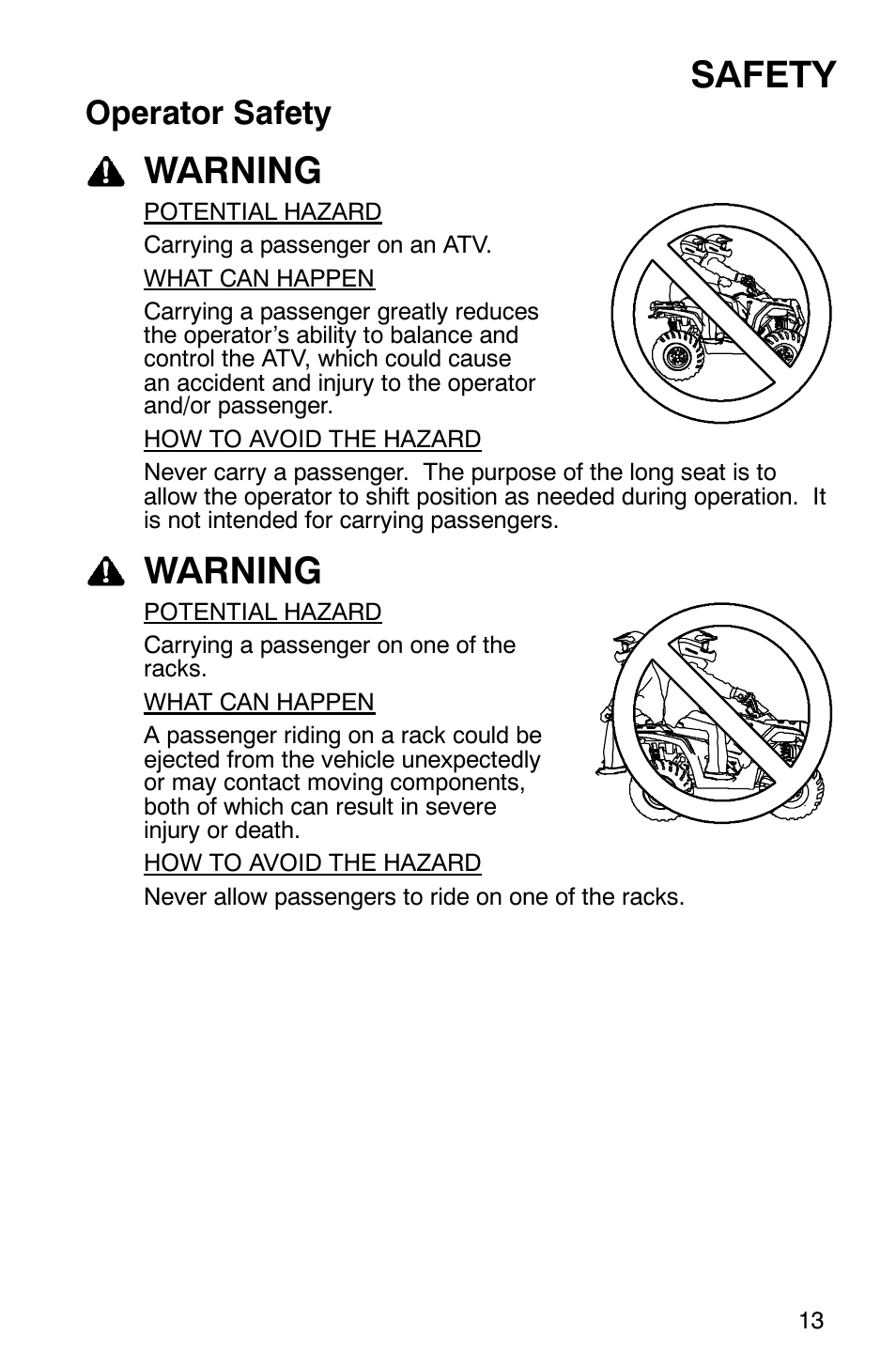 SAFETY

Operator Safety

WARNING

POTENTIAL HAZARD

Carrying a passenger on an ATV.

WHAT CAN HAPPEN

Carrying a passenger greatly reduces the operator's ability to balance and control the ATV, which could cause an accident and injury to the operator and/or passenger.

HOW TO AVOID THE HAZARD

Never carry a passenger. The purpose of the long seat is to allow the operator to shift position as needed during operation. It is not intended for carrying passengers.

WARNING

POTENTIAL HAZARD

Carrying a passenger on one of the racks.

WHAT CAN HAPPEN

A passenger riding on a rack could be ejected from the vehicle unexpectedly or may contact moving components, both of which can result in severe injury or death.

HOW TO AVOID THE HAZARD

Never allow passengers to ride on one of the racks.

13