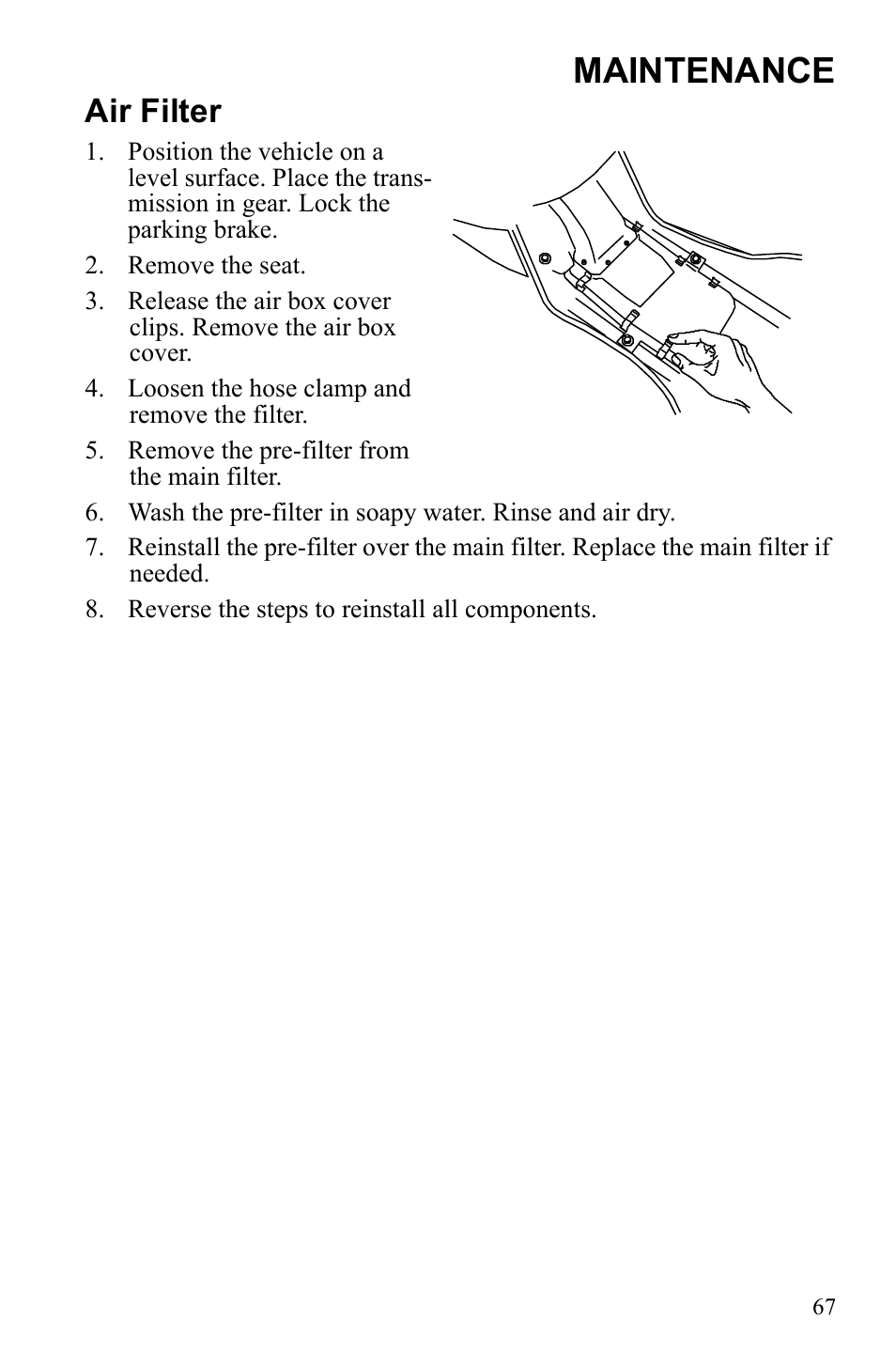 MAINTENANCE

Air Filter

1. Position the vehicle on a level surface. Place the transmission in gear. Lock the parking brake.
2. Remove the seat.
3. Release the air box cover clips. Remove the air box cover.
4. Loosen the hose clamp and remove the filter.
5. Remove the pre-filter from the main filter.
6. Wash the pre-filter in soapy water. Rinse and air dry.
7. Reinstall the pre-filter over the main filter. Replace the main filter if needed.
8. Reverse the steps to reinstall all components.

67