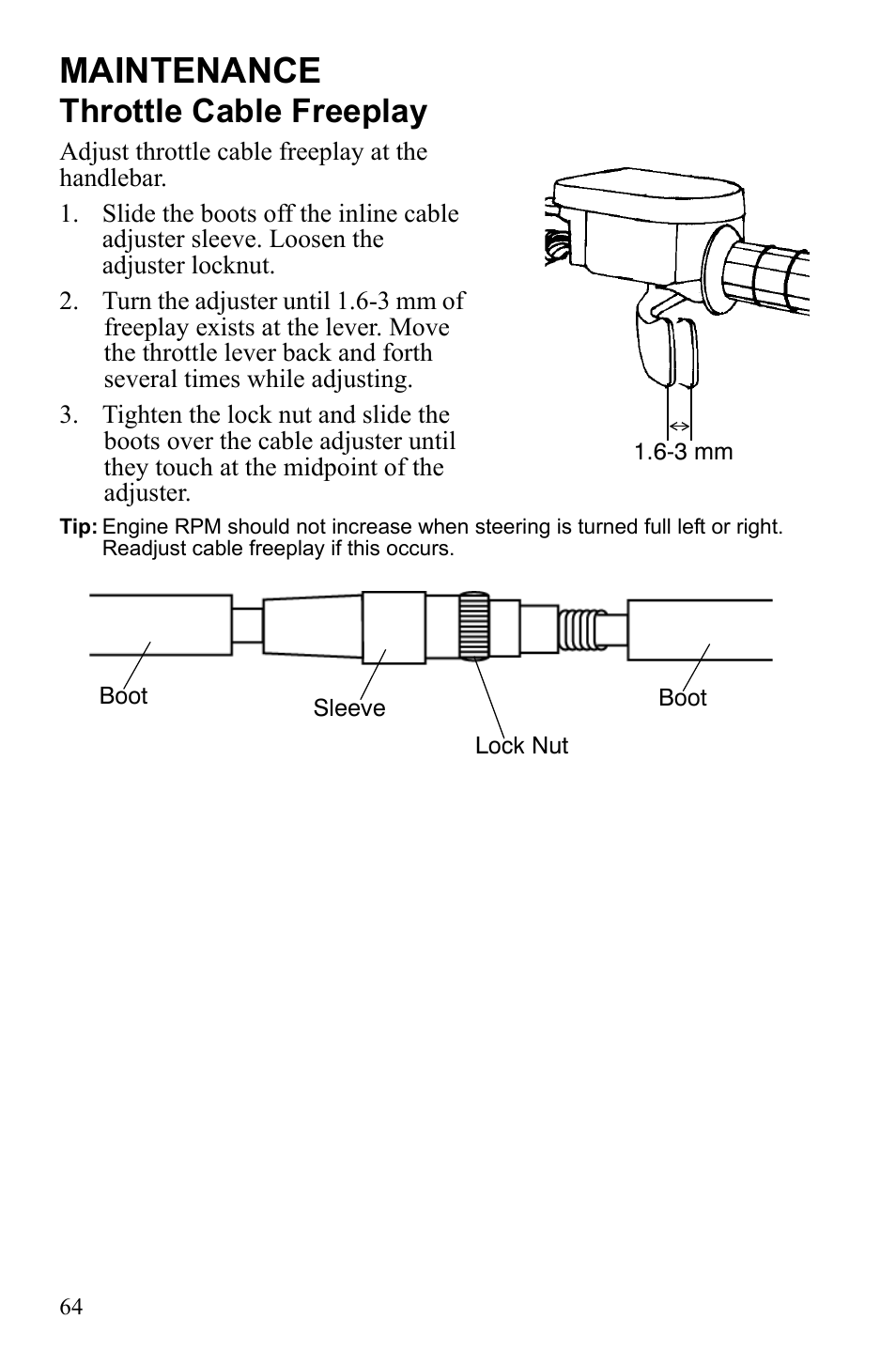 MAINTENANCE
Throttle Cable Freeplay

Adjust throttle cable freeplay at the handlebar.

1. Slide the boots off the inline cable adjuster sleeve. Loosen the adjuster locknut.

2. Turn the adjuster until 1.6-3 mm of freeplay exists at the lever. Move the throttle lever back and forth several times while adjusting.

3. Tighten the lock nut and slide the boots over the cable adjuster until they touch at the midpoint of the adjuster.

1.6-3 mm

Tip: Engine RPM should not increase when steering is turned full left or right. Readjust cable freeplay if this occurs.

Boot
Sleeve
Lock Nut
Boot

64