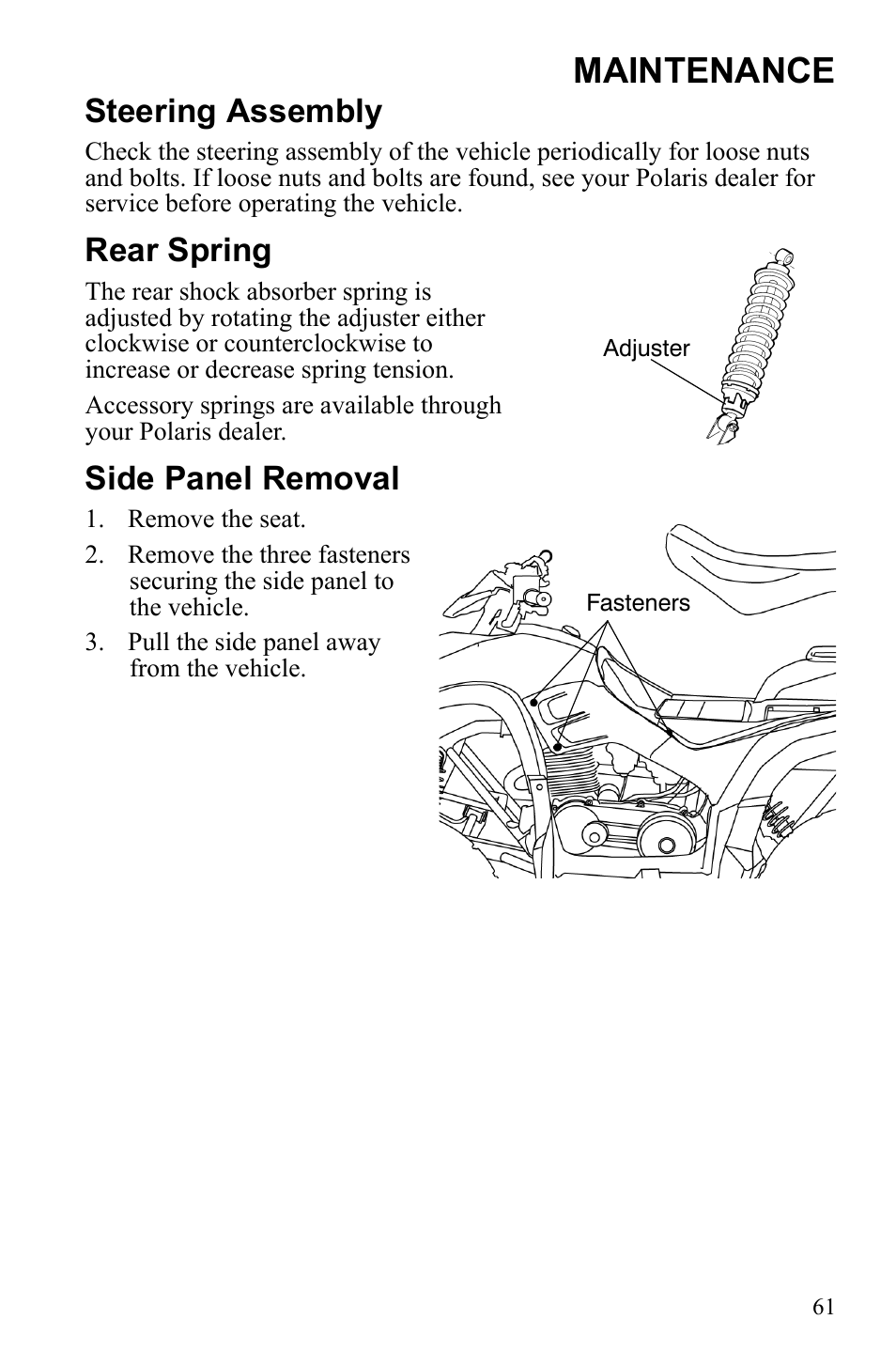 MAINTENANCE

Steering Assembly

Check the steering assembly of the vehicle periodically for loose nuts and bolts. If loose nuts and bolts are found, see your Polaris dealer for service before operating the vehicle.

Rear Spring

The rear shock absorber spring is adjusted by rotating the adjuster either clockwise or counterclockwise to increase or decrease spring tension.

Accessory springs are available through your Polaris dealer.

Adjuster

Side Panel Removal

1. Remove the seat.
2. Remove the three fasteners securing the side panel to the vehicle.
3. Pull the side panel away from the vehicle.

Fasteners

61