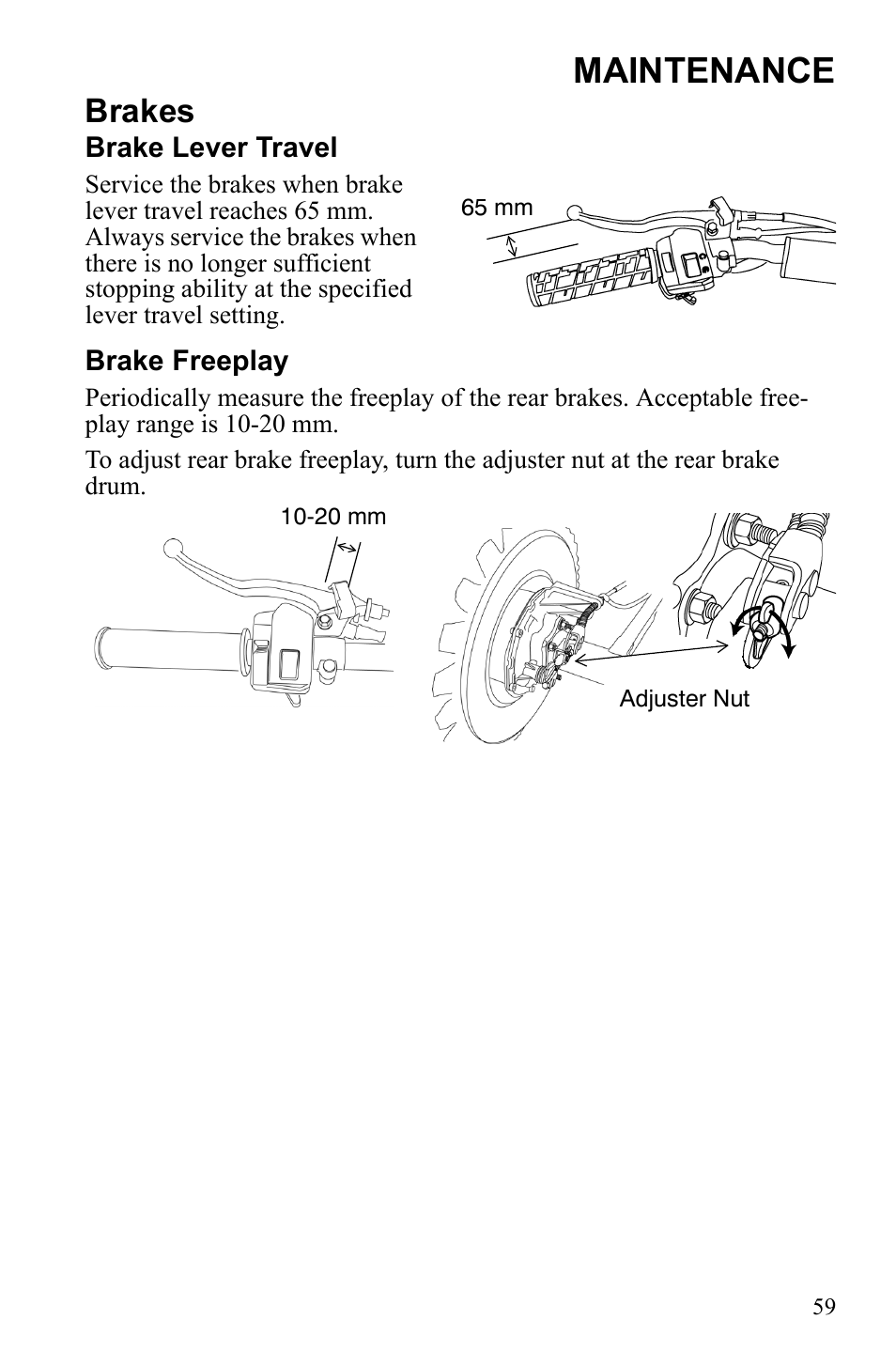 MAINTENANCE

Brakes

Brake Lever Travel

Service the brakes when brake lever travel reaches 65 mm. Always service the brakes when there is no longer sufficient stopping ability at the specified lever travel setting.

65 mm

Brake Freeplay

Periodically measure the freeplay of the rear brakes. Acceptable freeplay range is 10-20 mm.

To adjust rear brake freeplay, turn the adjuster nut at the rear brake drum.

10-20 mm

Adjuster Nut

59