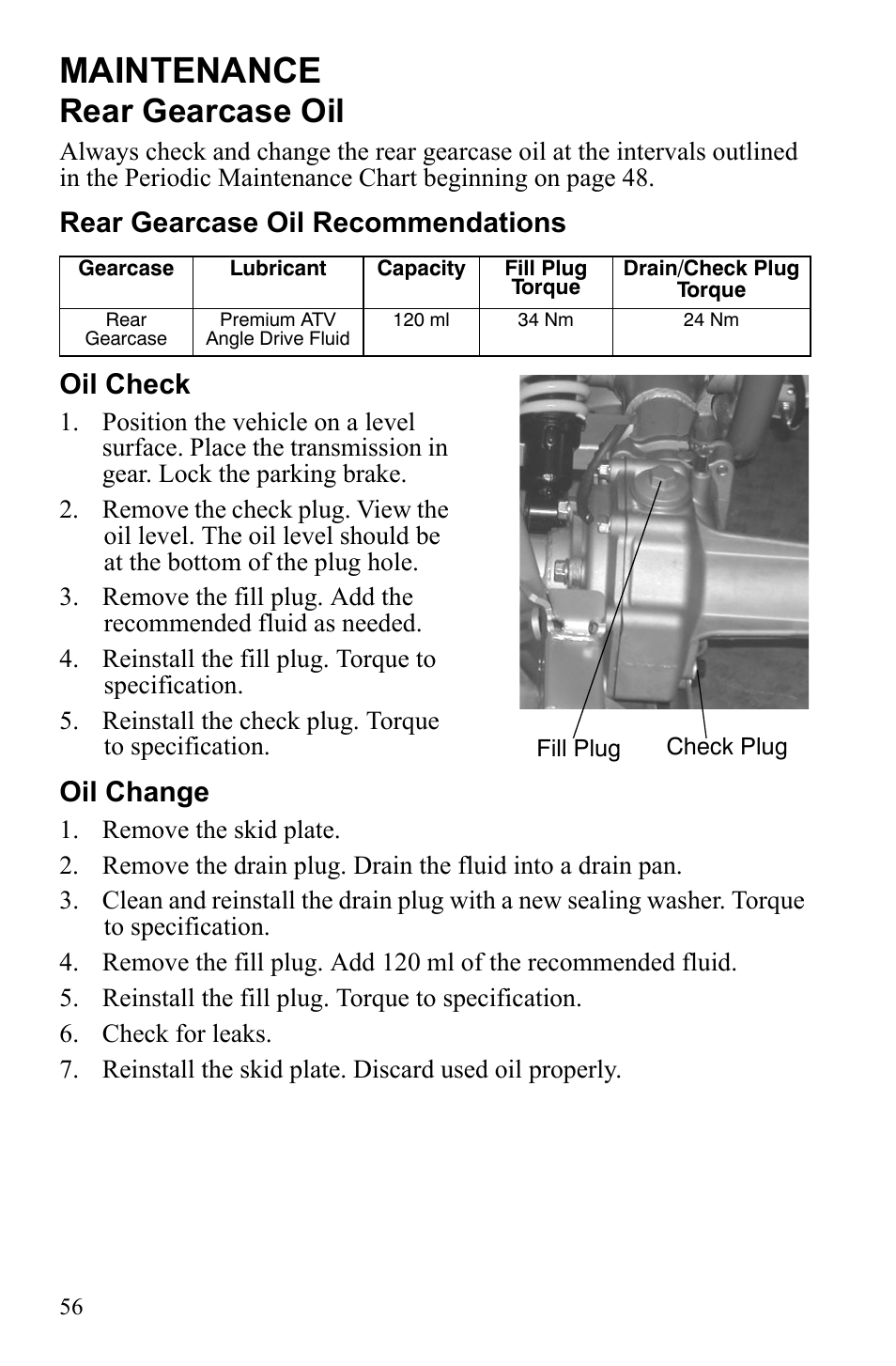 MAINTENANCE
Rear Gearcase Oil

Always check and change the rear gearcase oil at the intervals outlined in the Periodic Maintenance Chart beginning on page 48.

Rear Gearcase Oil Recommendations

| Gearcase | Lubricant | Capacity | Fill Plug Torque | Drain/Check Plug Torque |
|---|---|---|---|---|
| Rear Gearcase | Premium ATV Angle Drive Fluid | 120 ml | 34 Nm | 24 Nm |

Oil Check

1. Position the vehicle on a level surface. Place the transmission in gear. Lock the parking brake.
2. Remove the check plug. View the oil level. The oil level should be at the bottom of the plug hole.
3. Remove the fill plug. Add the recommended fluid as needed.
4. Reinstall the fill plug. Torque to specification.
5. Reinstall the check plug. Torque to specification.

Fill Plug
Check Plug

Oil Change

1. Remove the skid plate.
2. Remove the drain plug. Drain the fluid into a drain pan.
3. Clean and reinstall the drain plug with a new sealing washer. Torque to specification.
4. Remove the fill plug. Add 120 ml of the recommended fluid.
5. Reinstall the fill plug. Torque to specification.
6. Check for leaks.
7. Reinstall the skid plate. Discard used oil properly.

56