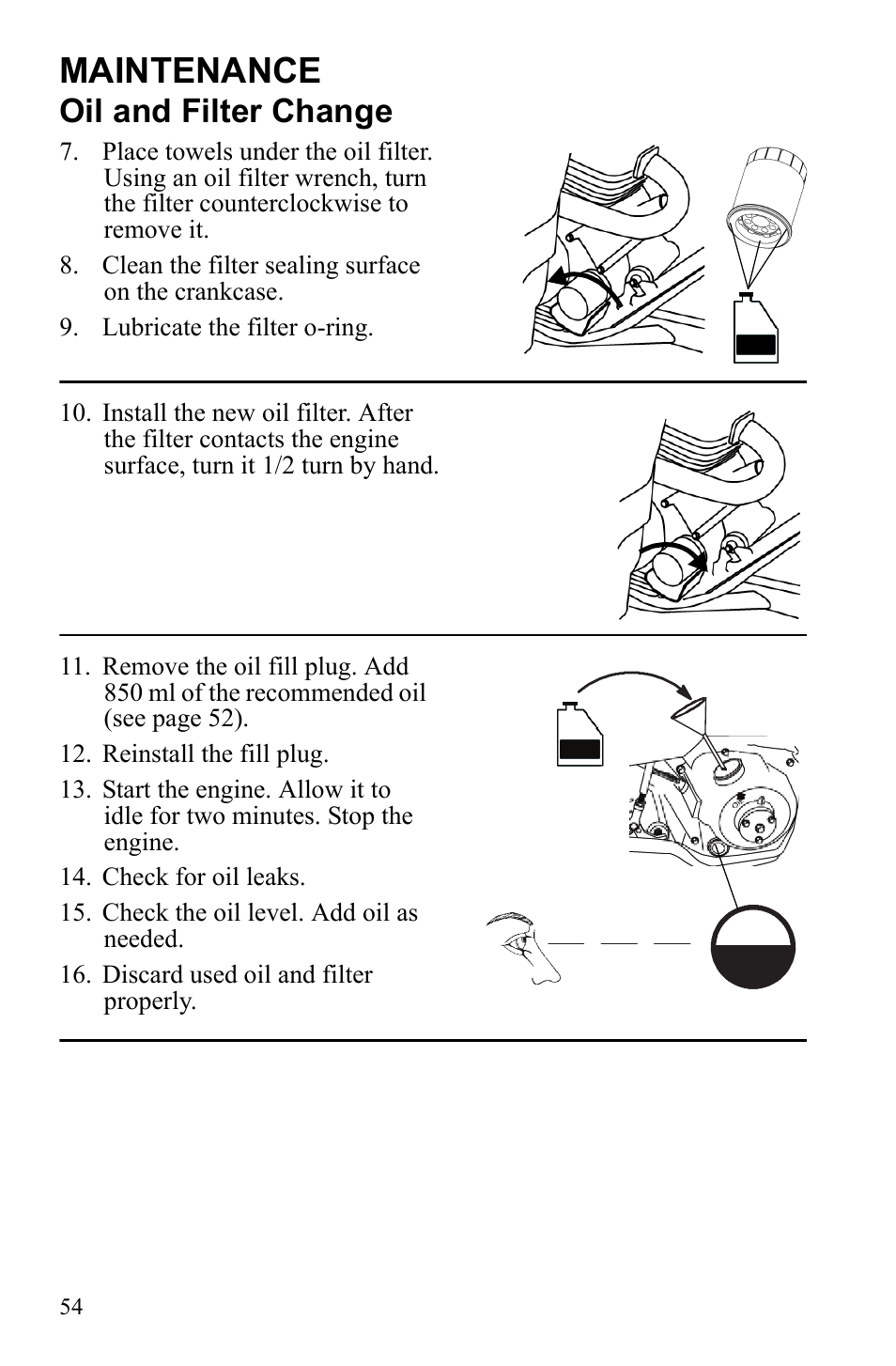 MAINTENANCE
Oil and Filter Change

7. Place towels under the oil filter. Using an oil filter wrench, turn the filter counterclockwise to remove it.

8. Clean the filter sealing surface on the crankcase.

9. Lubricate the filter o-ring.

10. Install the new oil filter. After the filter contacts the engine surface, turn it 1/2 turn by hand.

11. Remove the oil fill plug. Add 850 ml of the recommended oil (see page 52).

12. Reinstall the fill plug.

13. Start the engine. Allow it to idle for two minutes. Stop the engine.

14. Check for oil leaks.

15. Check the oil level. Add oil as needed.

16. Discard used oil and filter properly.

54