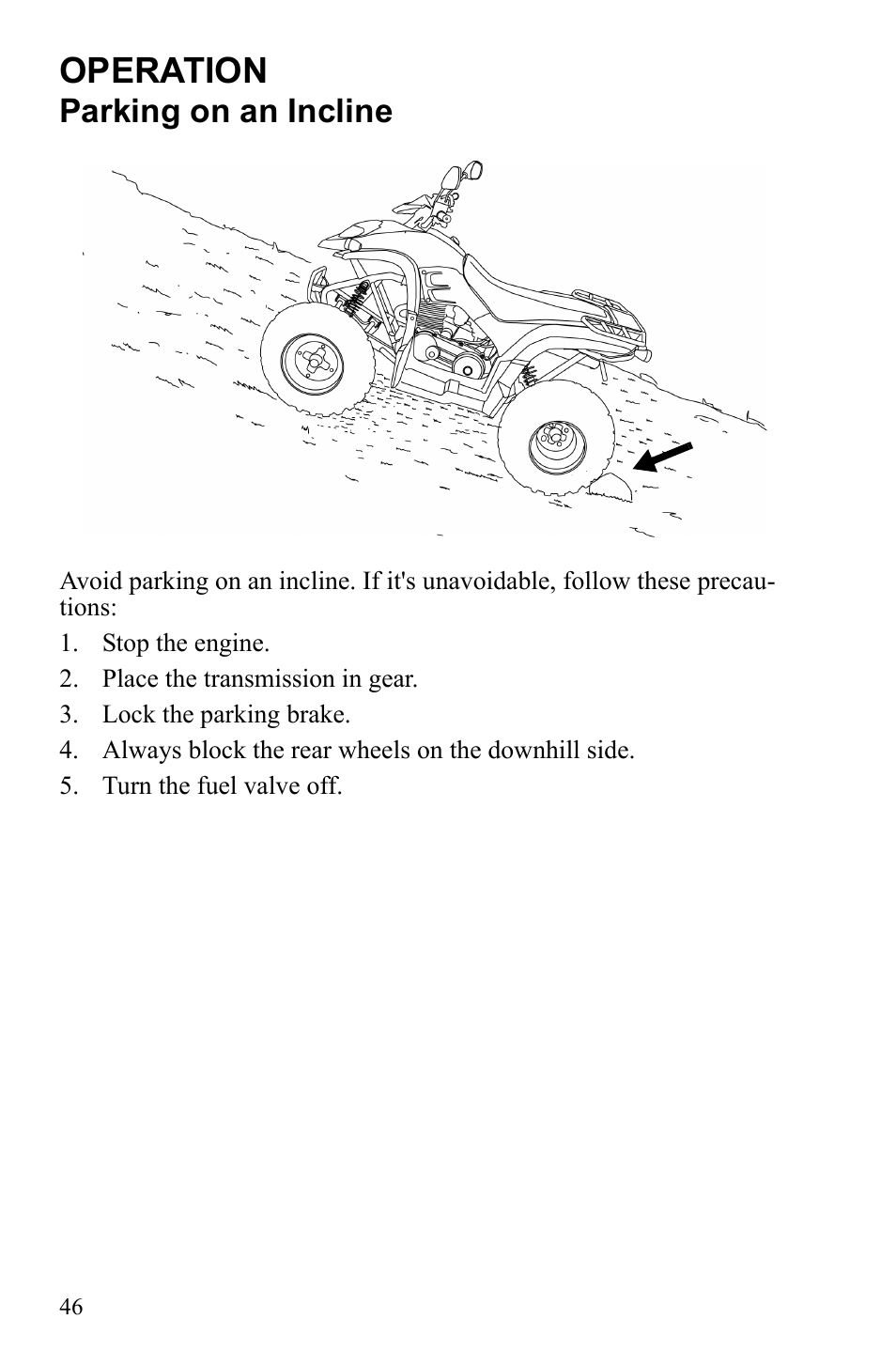 OPERATION
Parking on an Incline

Avoid parking on an incline. If it's unavoidable, follow these precautions:

1. Stop the engine.
2. Place the transmission in gear.
3. Lock the parking brake.
4. Always block the rear wheels on the downhill side.
5. Turn the fuel valve off.

46