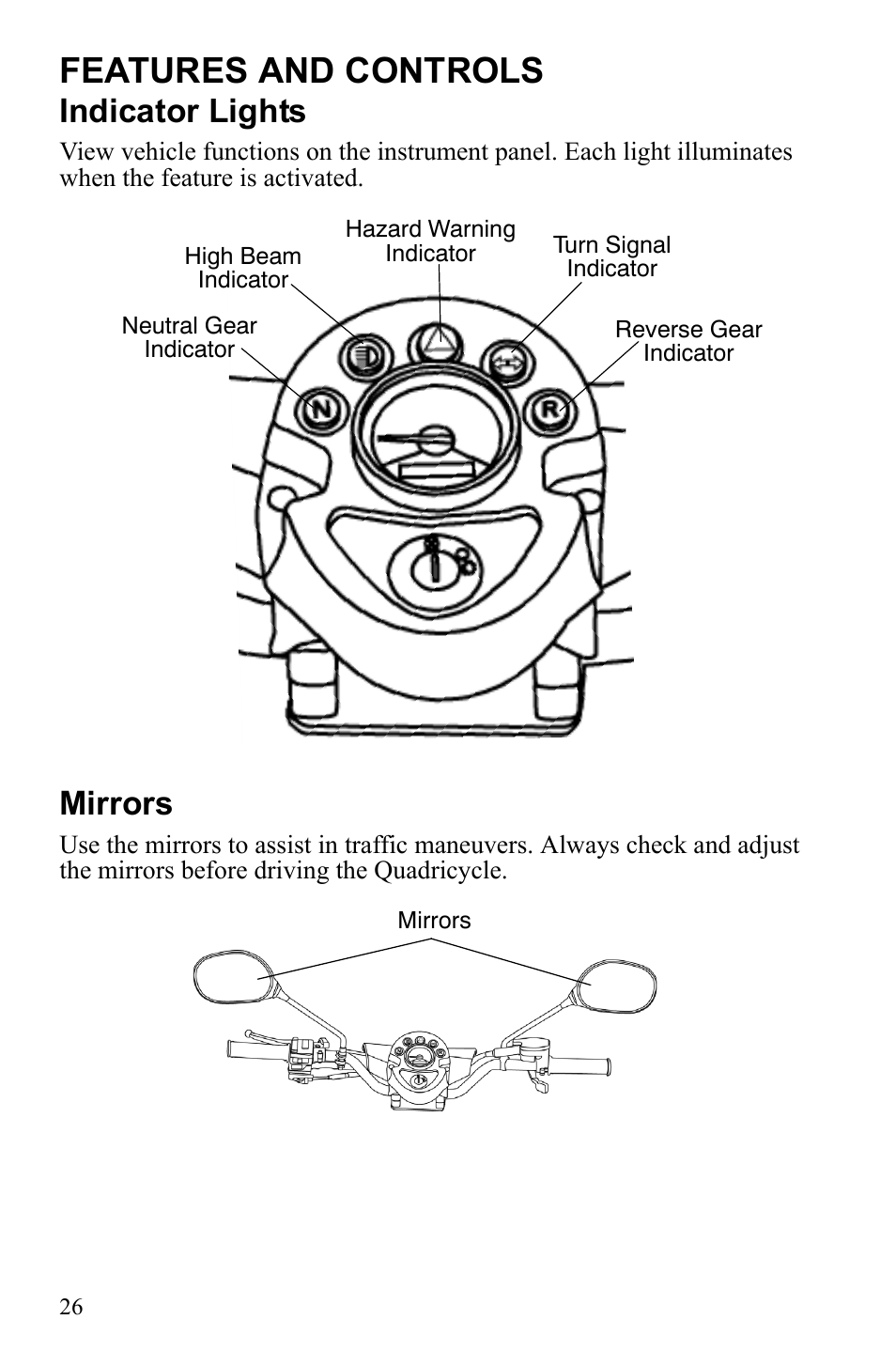 FEATURES AND CONTROLS
Indicator Lights

View vehicle functions on the instrument panel. Each light illuminates when the feature is activated.

High Beam Indicator
Hazard Warning Indicator
Turn Signal Indicator
Neutral Gear Indicator
Reverse Gear Indicator

N
R

Mirrors

Use the mirrors to assist in traffic maneuvers. Always check and adjust the mirrors before driving the Quadricycle.

Mirrors

26