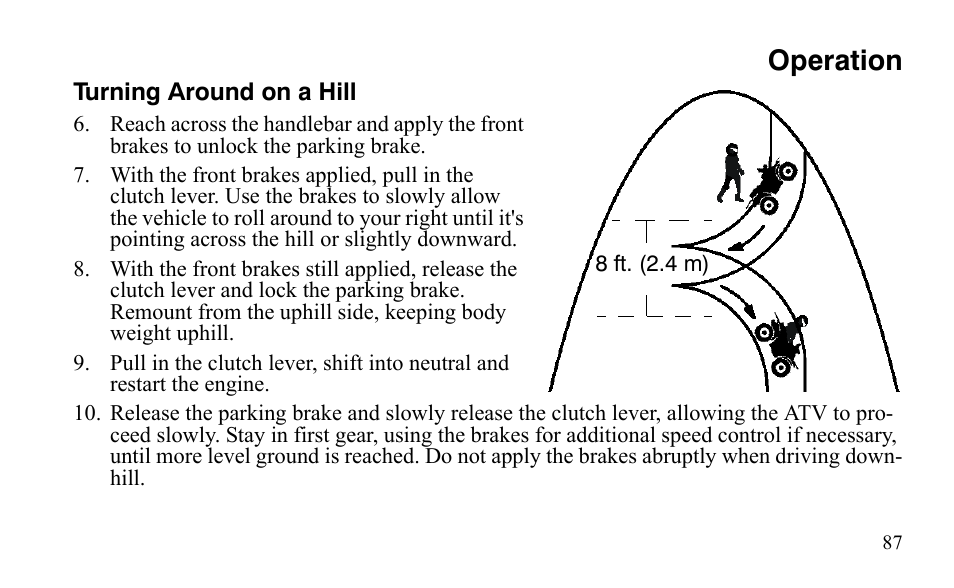 Operation

Turning Around on a Hill

6. Reach across the handlebar and apply the front brakes to unlock the parking brake.

7. With the front brakes applied, pull in the clutch lever. Use the brakes to slowly allow the vehicle to roll around to your right until it's pointing across the hill or slightly downward.

8. With the front brakes still applied, release the clutch lever and lock the parking brake. Remount from the uphill side, keeping body weight uphill.

9. Pull in the clutch lever, shift into neutral and restart the engine.

10. Release the parking brake and slowly release the clutch lever, allowing the ATV to proceed slowly. Stay in first gear, using the brakes for additional speed control if necessary, until more level ground is reached. Do not apply the brakes abruptly when driving downhill.

8 ft. (2.4 m)

87