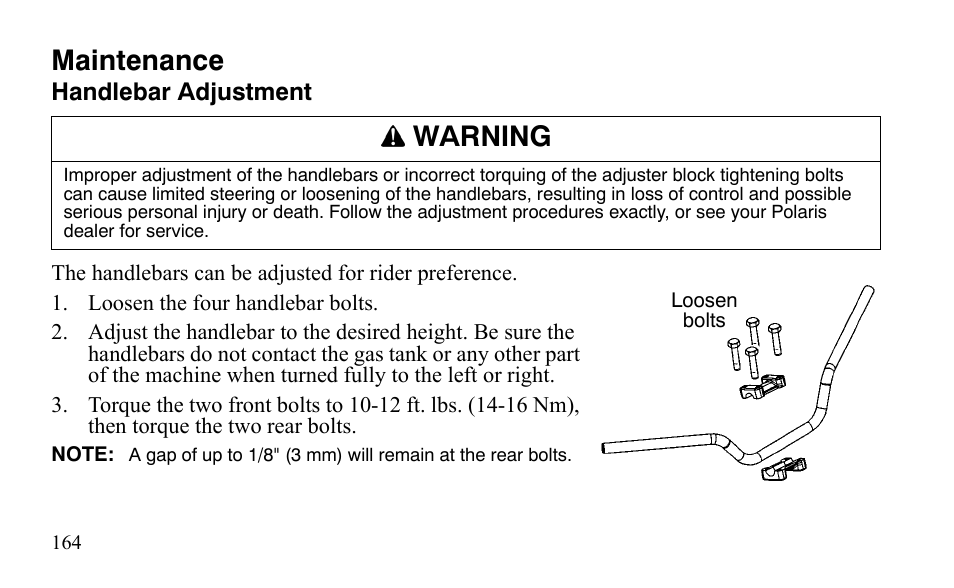 Maintenance
Handlebar Adjustment

WARNING

Improper adjustment of the handlebars or incorrect torquing of the adjuster block tightening bolts can cause limited steering or loosening of the handlebars, resulting in loss of control and possible serious personal injury or death. Follow the adjustment procedures exactly, or see your Polaris dealer for service.

The handlebars can be adjusted for rider preference.

1. Loosen the four handlebar bolts.
2. Adjust the handlebar to the desired height. Be sure the handlebars do not contact the gas tank or any other part of the machine when turned fully to the left or right.
3. Torque the two front bolts to 10-12 ft. lbs. (14-16 Nm), then torque the two rear bolts.

NOTE: A gap of up to 1/8" (3 mm) will remain at the rear bolts.

Loosen bolts

164