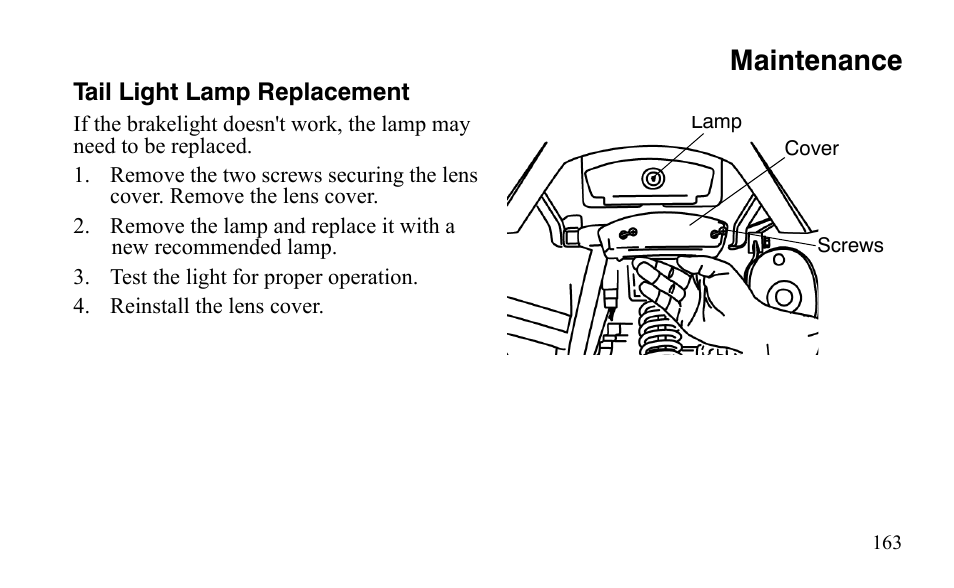 Maintenance

Tail Light Lamp Replacement

If the brakelight doesn't work, the lamp may need to be replaced.

1. Remove the two screws securing the lens cover. Remove the lens cover.
2. Remove the lamp and replace it with a new recommended lamp.
3. Test the light for proper operation.
4. Reinstall the lens cover.

Lamp
Cover
Screws

163