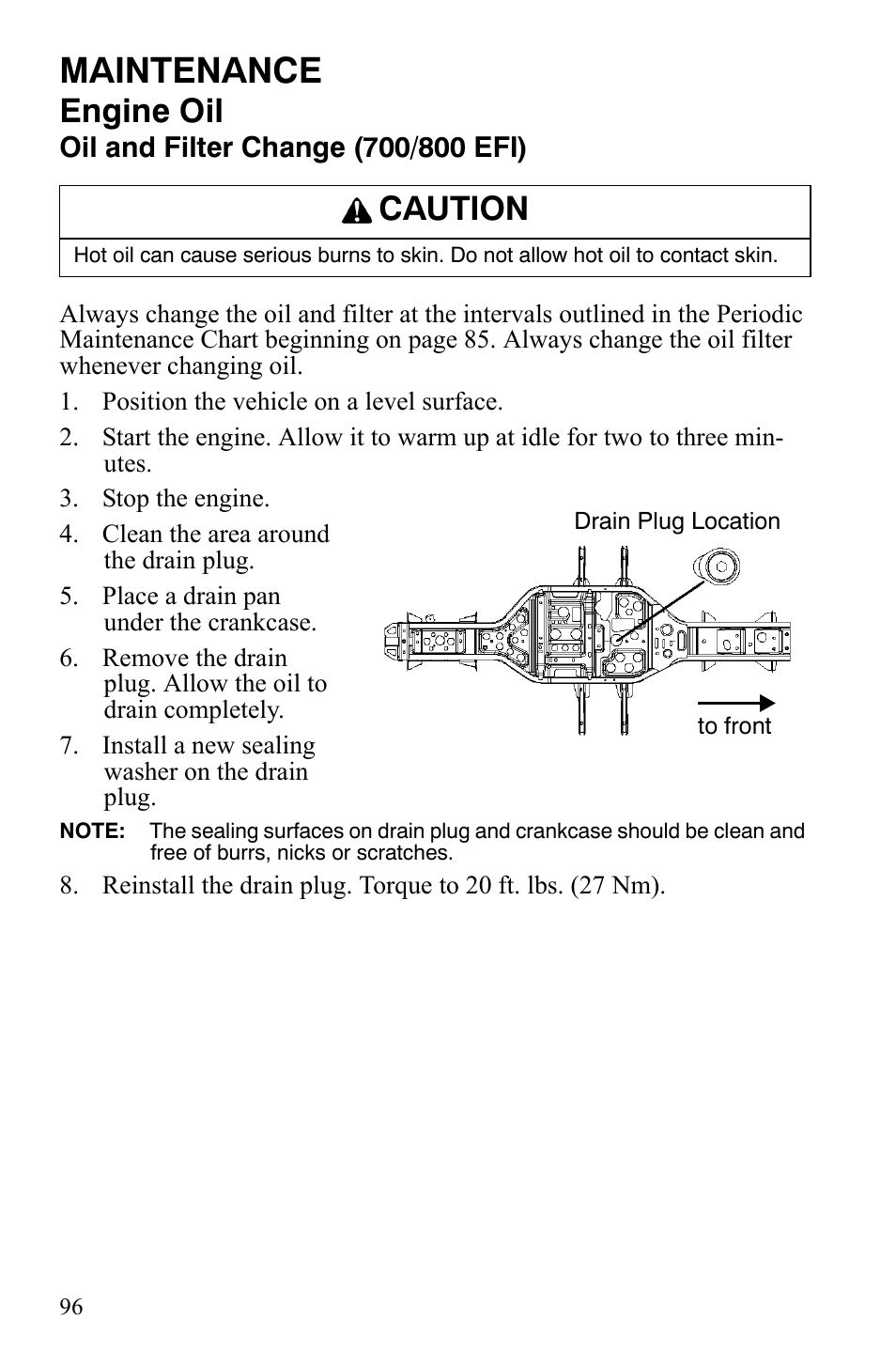 MAINTENANCE

Engine Oil

Oil and Filter Change (700/800 EFI)

CAUTION

Hot oil can cause serious burns to skin. Do not allow hot oil to contact skin.

Always change the oil and filter at the intervals outlined in the Periodic Maintenance Chart beginning on page 85. Always change the oil filter whenever changing oil.

1. Position the vehicle on a level surface.

2. Start the engine. Allow it to warm up at idle for two to three minutes.

3. Stop the engine.

4. Clean the area around the drain plug.

5. Place a drain pan under the crankcase.

6. Remove the drain plug. Allow the oil to drain completely.

7. Install a new sealing washer on the drain plug.

Drain Plug Location

to front

NOTE: The sealing surfaces on drain plug and crankcase should be clean and free of burrs, nicks or scratches.

8. Reinstall the drain plug. Torque to 20 ft. lbs. (27 Nm).

96