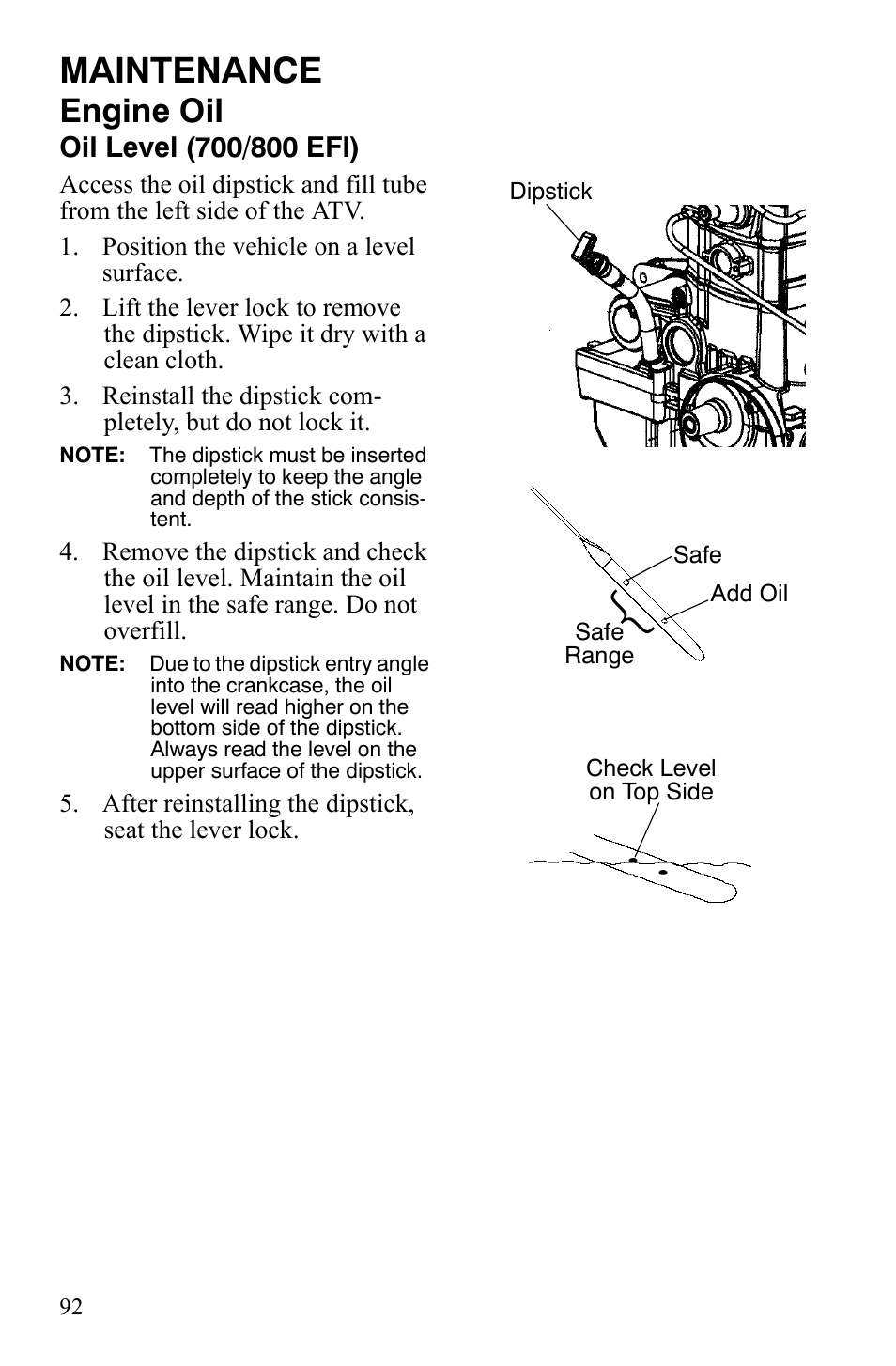 MAINTENANCE
Engine Oil
Oil Level (700/800 EFI)

Access the oil dipstick and fill tube from the left side of the ATV.

1. Position the vehicle on a level surface.

2. Lift the lever lock to remove the dipstick. Wipe it dry with a clean cloth.

3. Reinstall the dipstick completely, but do not lock it.

NOTE: The dipstick must be inserted completely to keep the angle and depth of the stick consistent.

4. Remove the dipstick and check the oil level. Maintain the oil level in the safe range. Do not overfill.

NOTE: Due to the dipstick entry angle into the crankcase, the oil level will read higher on the bottom side of the dipstick. Always read the level on the upper surface of the dipstick.

5. After reinstalling the dipstick, seat the lever lock.

Dipstick

Safe
Add Oil
Safe Range

Check Level on Top Side

92