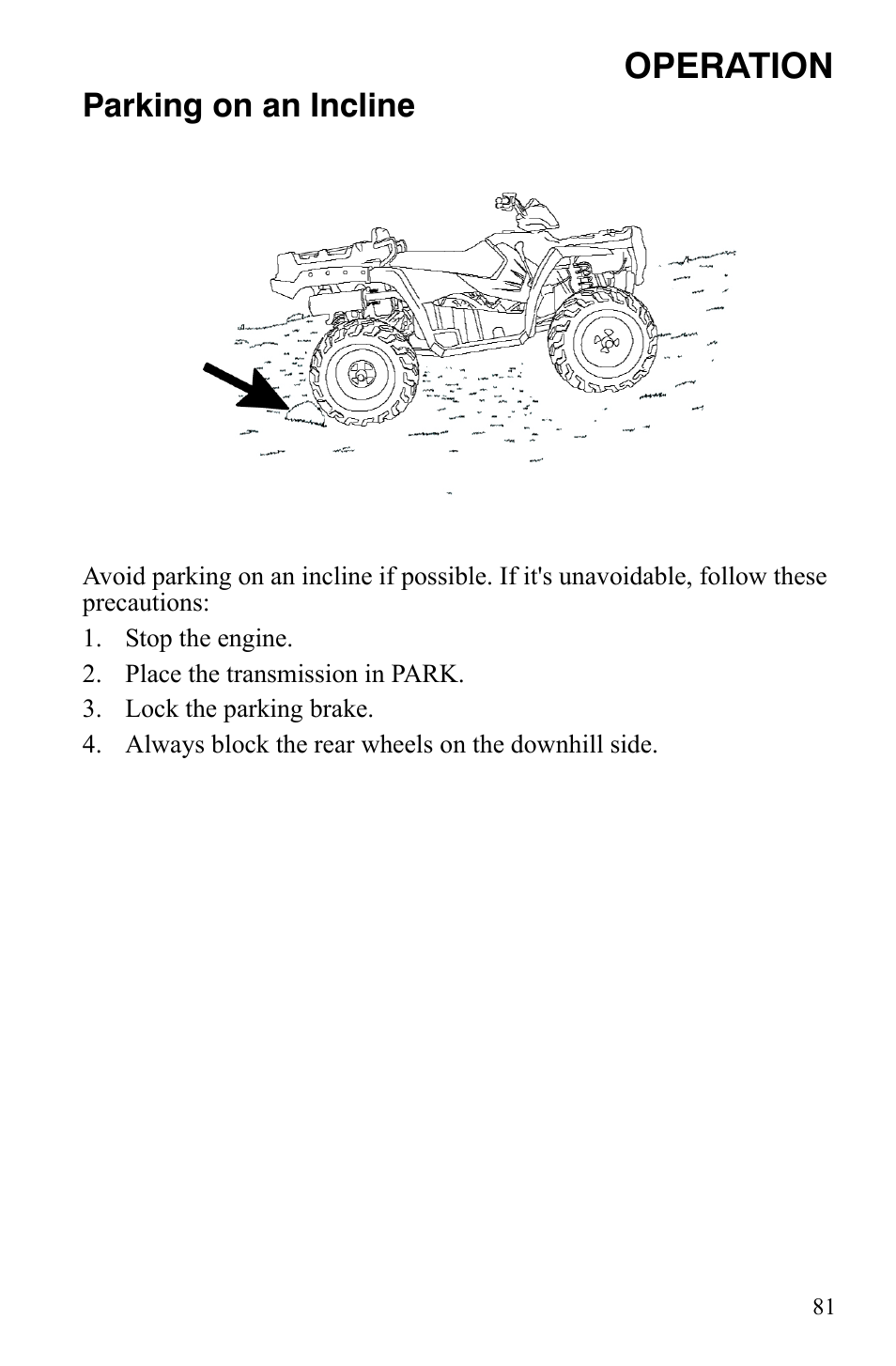 OPERATION

Parking on an Incline

Avoid parking on an incline if possible. If it's unavoidable, follow these precautions:

1. Stop the engine.
2. Place the transmission in PARK.
3. Lock the parking brake.
4. Always block the rear wheels on the downhill side.

81