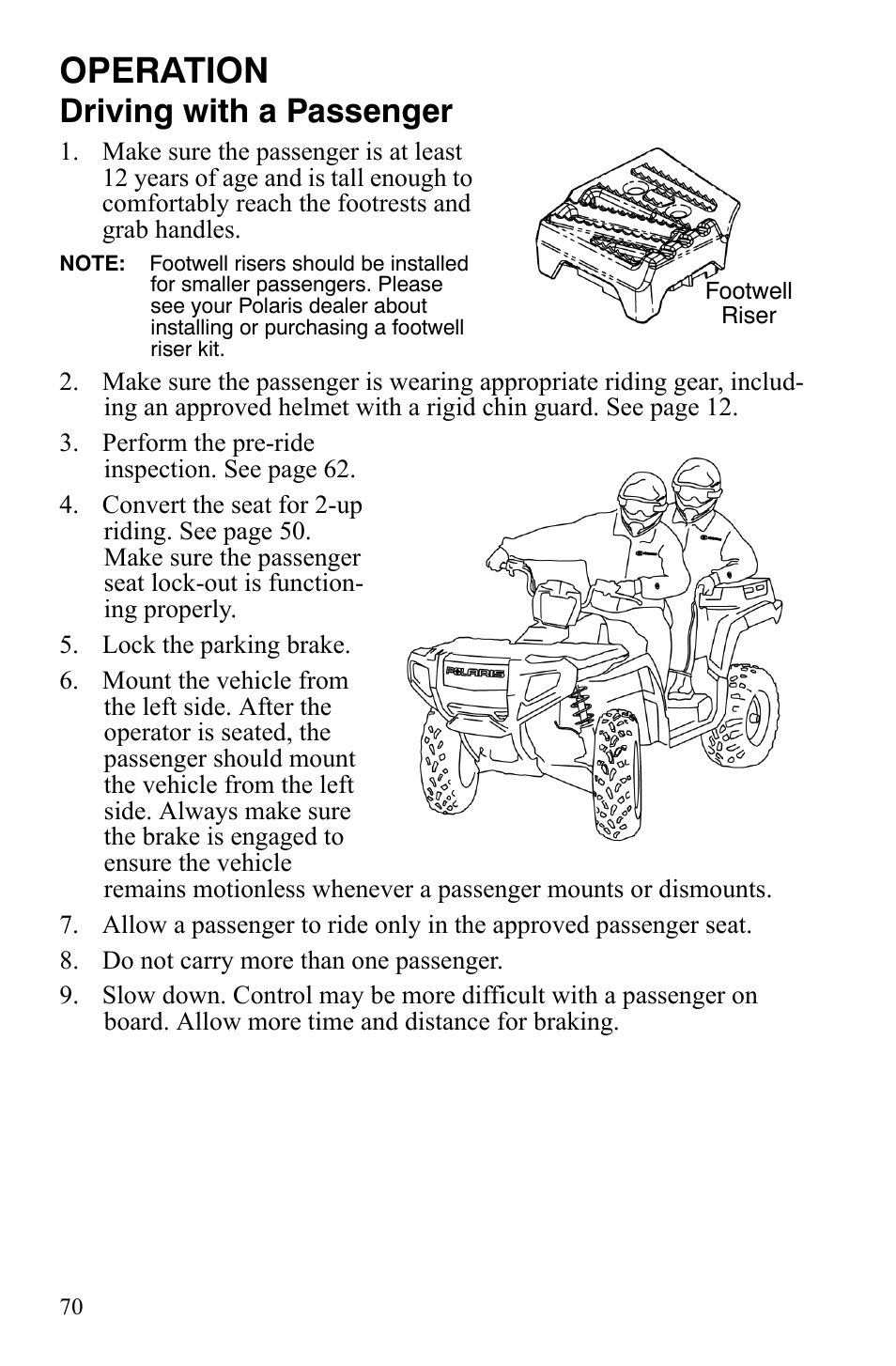 OPERATION
Driving with a Passenger

1. Make sure the passenger is at least 12 years of age and is tall enough to comfortably reach the footrests and grab handles.

NOTE: Footwell risers should be installed for smaller passengers. Please see your Polaris dealer about installing or purchasing a footwell riser kit.

Footwell Riser

2. Make sure the passenger is wearing appropriate riding gear, including an approved helmet with a rigid chin guard. See page 12.

3. Perform the pre-ride inspection. See page 62.

4. Convert the seat for 2-up riding. See page 50. Make sure the passenger seat lock-out is functioning properly.

5. Lock the parking brake.

6. Mount the vehicle from the left side. After the operator is seated, the passenger should mount the vehicle from the left side. Always make sure the brake is engaged to ensure the vehicle remains motionless whenever a passenger mounts or dismounts.

POLARIS

7. Allow a passenger to ride only in the approved passenger seat.

8. Do not carry more than one passenger.

9. Slow down. Control may be more difficult with a passenger on board. Allow more time and distance for braking.

70