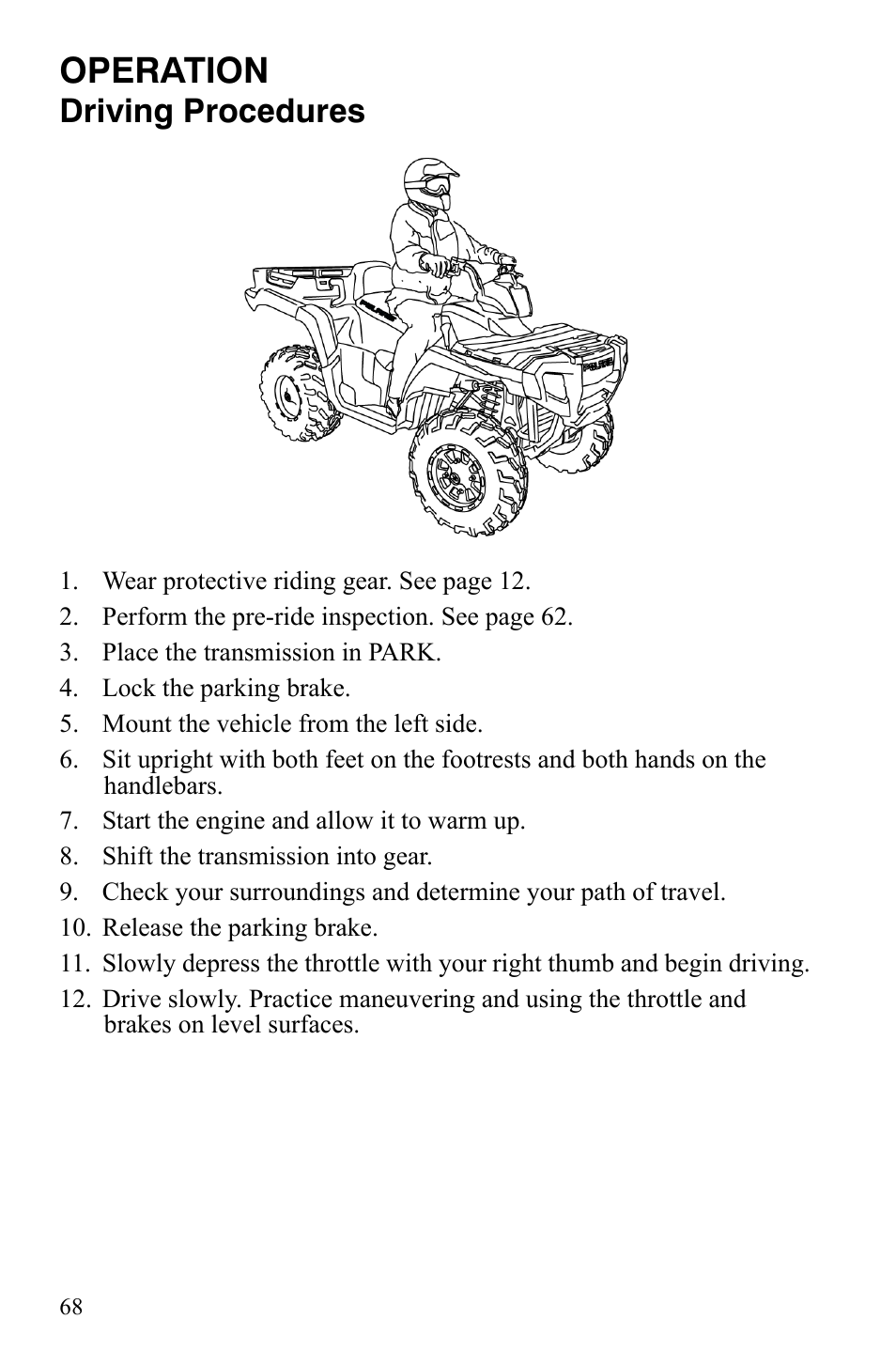 OPERATION
Driving Procedures

POLARIS

POLARIS

1. Wear protective riding gear. See page 12.
2. Perform the pre-ride inspection. See page 62.
3. Place the transmission in PARK.
4. Lock the parking brake.
5. Mount the vehicle from the left side.
6. Sit upright with both feet on the footrests and both hands on the handlebars.
7. Start the engine and allow it to warm up.
8. Shift the transmission into gear.
9. Check your surroundings and determine your path of travel.
10. Release the parking brake.
11. Slowly depress the throttle with your right thumb and begin driving.
12. Drive slowly. Practice maneuvering and using the throttle and brakes on level surfaces.

68