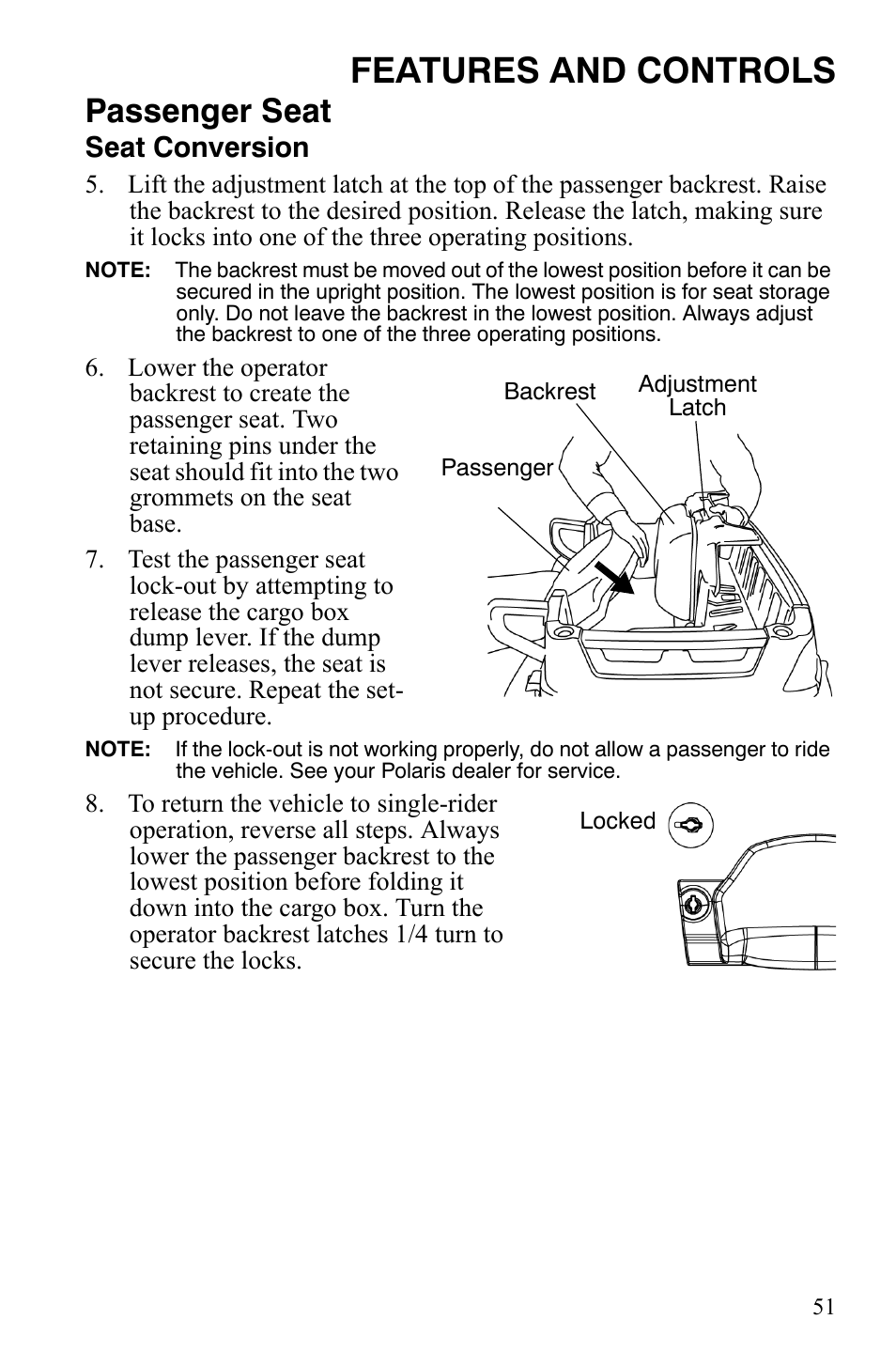 FEATURES AND CONTROLS

Passenger Seat

Seat Conversion

5. Lift the adjustment latch at the top of the passenger backrest. Raise the backrest to the desired position. Release the latch, making sure it locks into one of the three operating positions.

NOTE: The backrest must be moved out of the lowest position before it can be secured in the upright position. The lowest position is for seat storage only. Do not leave the backrest in the lowest position. Always adjust the backrest to one of the three operating positions.

6. Lower the operator backrest to create the passenger seat. Two retaining pins under the seat should fit into the two grommets on the seat base.

7. Test the passenger seat lock-out by attempting to release the cargo box dump lever. If the dump lever releases, the seat is not secure. Repeat the set-up procedure.

Backrest

Adjustment Latch

Passenger

NOTE: If the lock-out is not working properly, do not allow a passenger to ride the vehicle. See your Polaris dealer for service.

8. To return the vehicle to single-rider operation, reverse all steps. Always lower the passenger backrest to the lowest position before folding it down into the cargo box. Turn the operator backrest latches 1/4 turn to secure the locks.

Locked

51