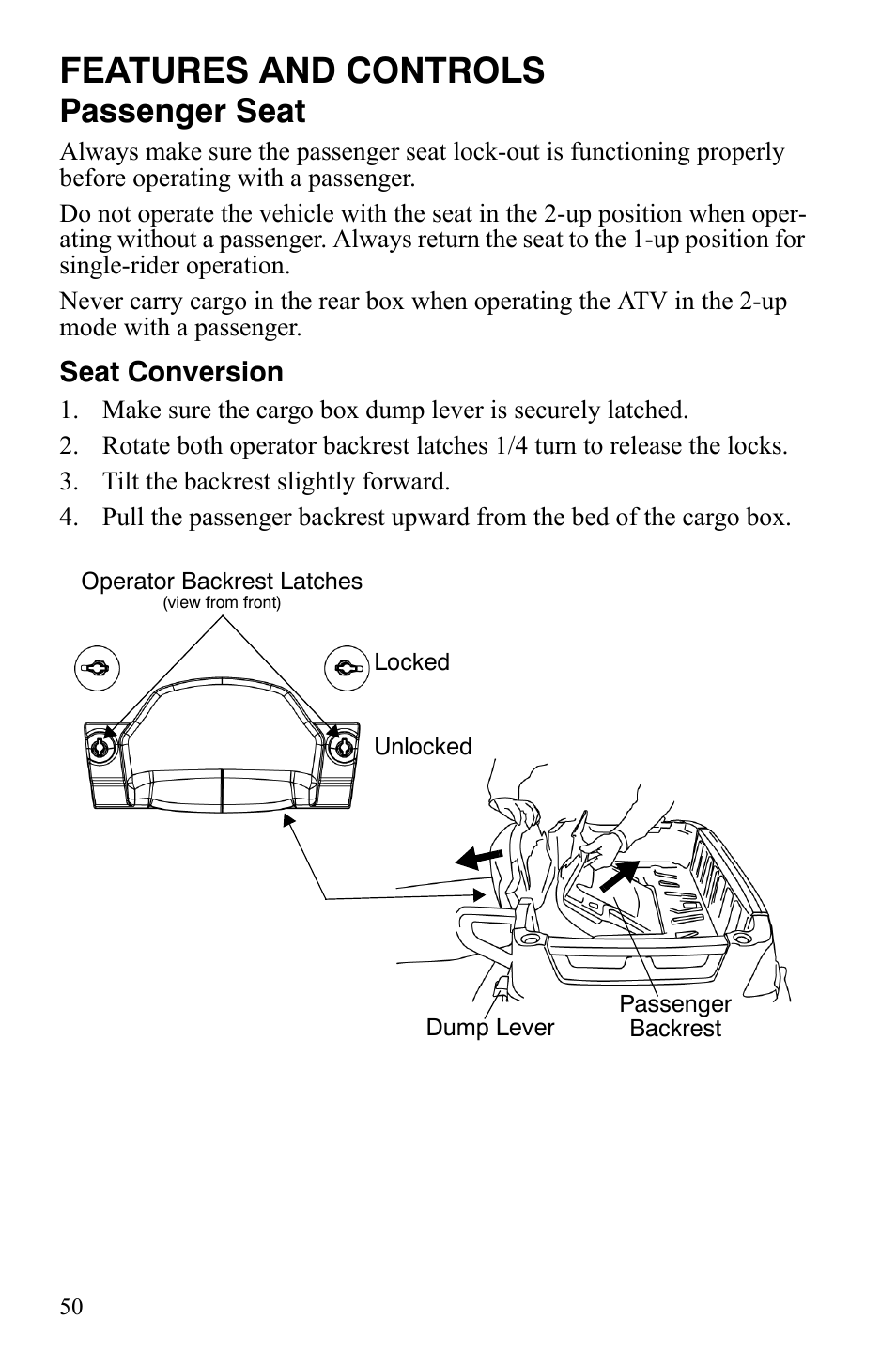 FEATURES AND CONTROLS

Passenger Seat

Always make sure the passenger seat lock-out is functioning properly before operating with a passenger.

Do not operate the vehicle with the seat in the 2-up position when operating without a passenger. Always return the seat to the 1-up position for single-rider operation.

Never carry cargo in the rear box when operating the ATV in the 2-up mode with a passenger.

Seat Conversion

1. Make sure the cargo box dump lever is securely latched.
2. Rotate both operator backrest latches 1/4 turn to release the locks.
3. Tilt the backrest slightly forward.
4. Pull the passenger backrest upward from the bed of the cargo box.

Operator Backrest Latches
(view from front)

Locked

Unlocked

Dump Lever

Passenger Backrest

50