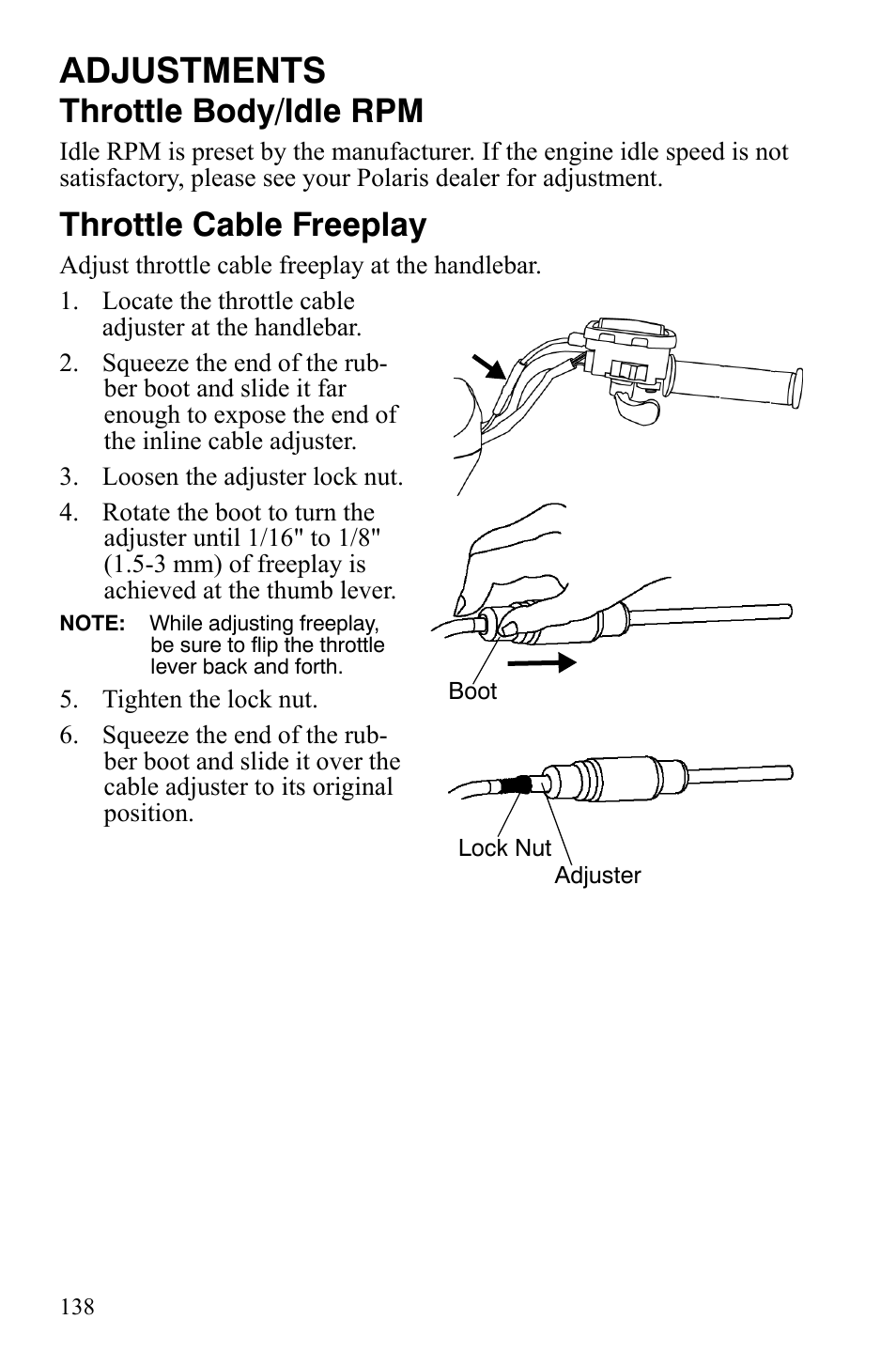 ADJUSTMENTS

Throttle Body/Idle RPM

Idle RPM is preset by the manufacturer. If the engine idle speed is not satisfactory, please see your Polaris dealer for adjustment.

Throttle Cable Freeplay

Adjust throttle cable freeplay at the handlebar.

1. Locate the throttle cable adjuster at the handlebar.

2. Squeeze the end of the rubber boot and slide it far enough to expose the end of the inline cable adjuster.

3. Loosen the adjuster lock nut.

4. Rotate the boot to turn the adjuster until 1/16" to 1/8" (1.5-3 mm) of freeplay is achieved at the thumb lever.

NOTE: While adjusting freeplay, be sure to flip the throttle lever back and forth.

5. Tighten the lock nut.

6. Squeeze the end of the rubber boot and slide it over the cable adjuster to its original position.

Boot

Lock Nut

Adjuster

138