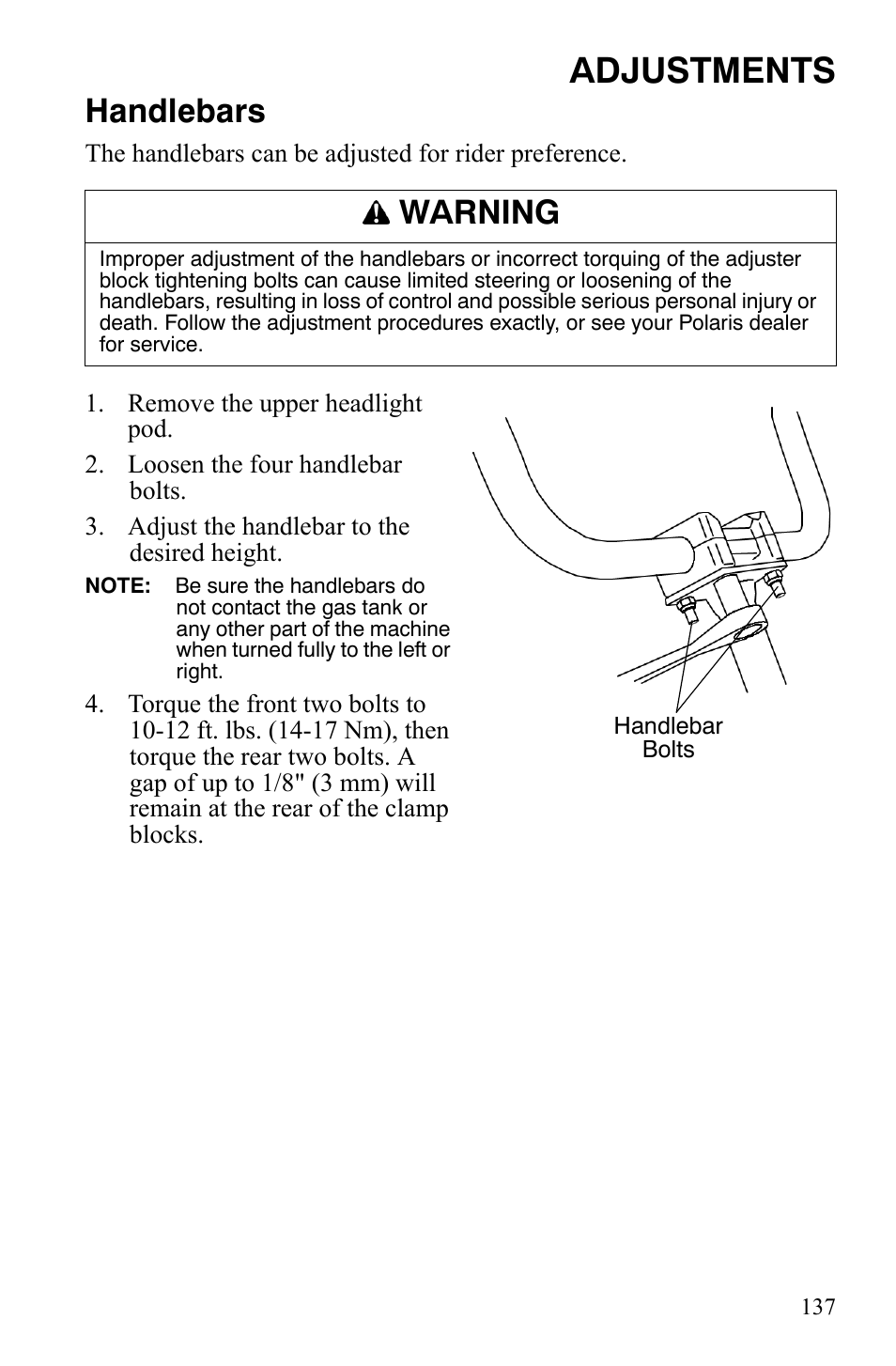 ADJUSTMENTS

Handlebars

The handlebars can be adjusted for rider preference.

WARNING

Improper adjustment of the handlebars or incorrect torquing of the adjuster block tightening bolts can cause limited steering or loosening of the handlebars, resulting in loss of control and possible serious personal injury or death. Follow the adjustment procedures exactly, or see your Polaris dealer for service.

1. Remove the upper headlight pod.

2. Loosen the four handlebar bolts.

3. Adjust the handlebar to the desired height.

NOTE: Be sure the handlebars do not contact the gas tank or any other part of the machine when turned fully to the left or right.

4. Torque the front two bolts to 10-12 ft. lbs. (14-17 Nm), then torque the rear two bolts. A gap of up to 1/8" (3 mm) will remain at the rear of the clamp blocks.

Handlebar Bolts

137